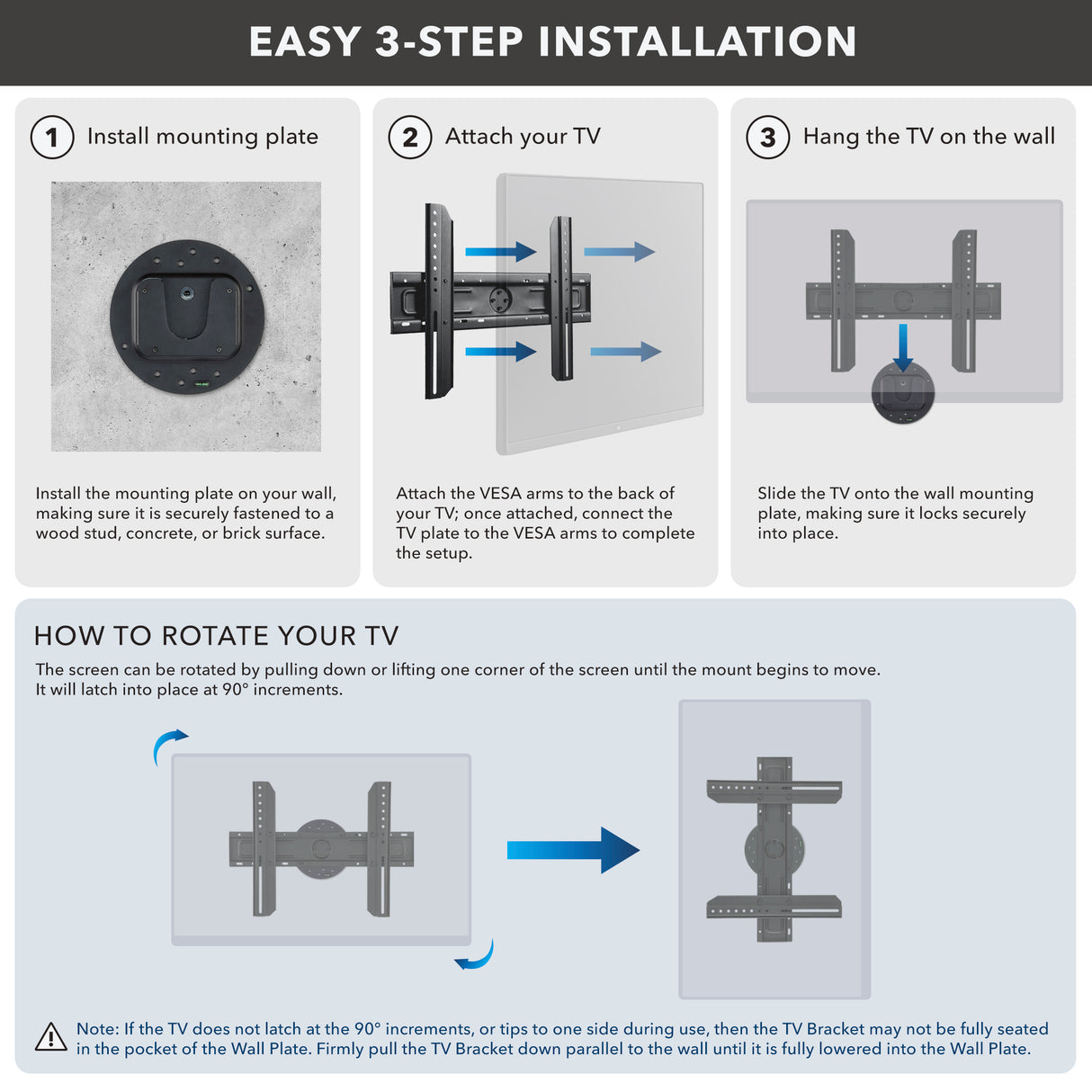 EASY 3-STEP INSTALLATION

1 Install mounting plate

Install the mounting plate on your wall, making sure it is securely fastened to a wood stud, concrete, or brick surface.

2 Attach your TV

Attach the VESA arms to the back of your TV; once attached, connect the TV plate to the VESA arms to complete the setup.

3 Hang the TV on the wall

Slide the TV onto the wall mounting plate, making sure it locks securely into place.

HOW TO ROTATE YOUR TV

The screen can be rotated by pulling down or lifting one corner of the screen until the mount begins to move. It will latch into place at 90° increments.

Note: If the TV does not latch at the 90° increments, or tips to one side during use, then the TV Bracket may not be fully seated in the pocket of the Wall Plate. Firmly pull the TV Bracket down parallel to the wall until it is fully lowered into the Wall Plate.