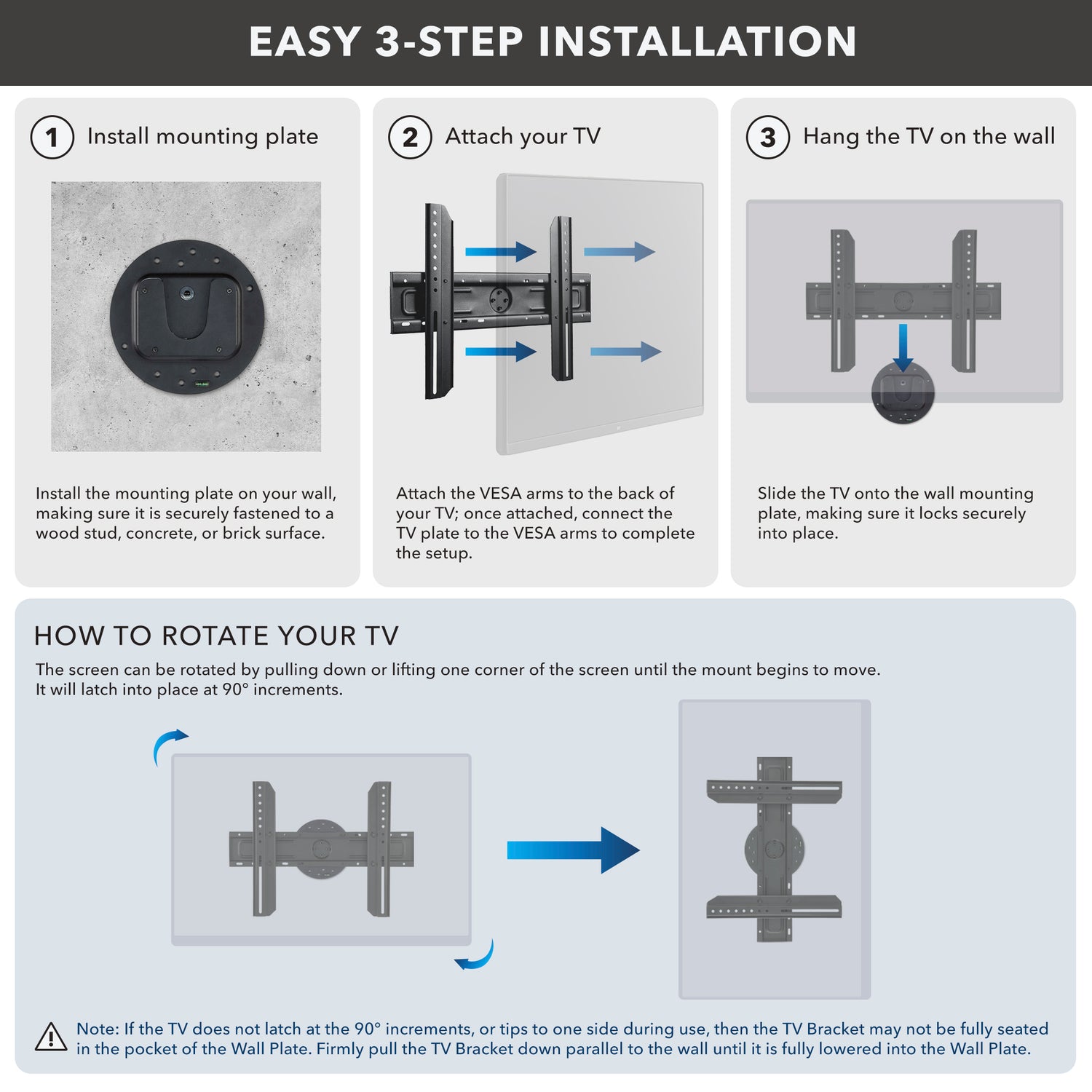 EASY 3-STEP INSTALLATION

1 Install mounting plate

Install the mounting plate on your wall, making sure it is securely fastened to a wood stud, concrete, or brick surface.

2 Attach your TV

Attach the VESA arms to the back of your TV; once attached, connect the TV plate to the VESA arms to complete the setup.

3 Hang the TV on the wall

Slide the TV onto the wall mounting plate, making sure it locks securely into place.

HOW TO ROTATE YOUR TV

The screen can be rotated by pulling down or lifting one corner of the screen until the mount begins to move. It will latch into place at 90° increments.

Note: If the TV does not latch at the 90° increments, or tips to one side during use, then the TV Bracket may not be fully seated in the pocket of the Wall Plate. Firmly pull the TV Bracket down parallel to the wall until it is fully lowered into the Wall Plate.