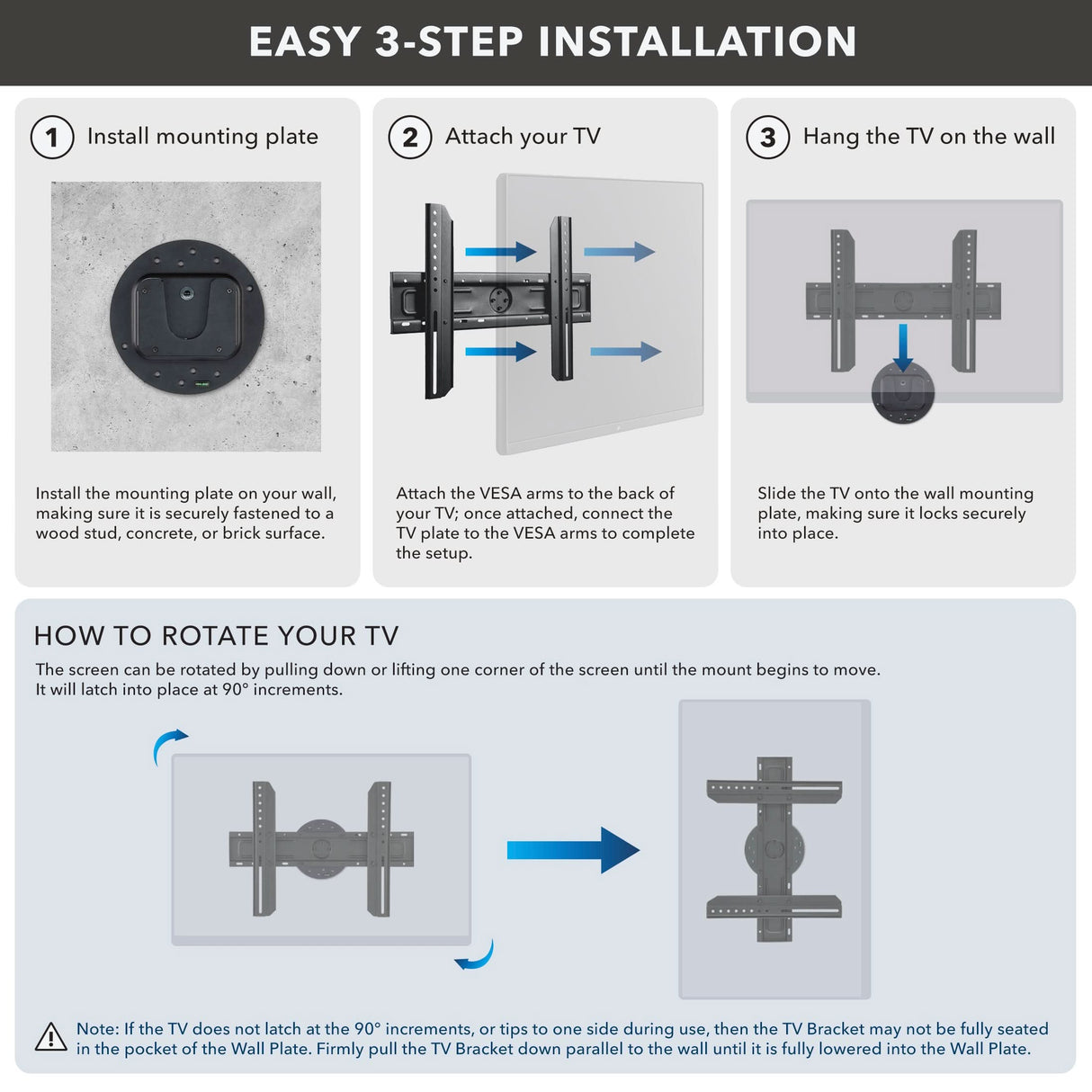 EASY 3-STEP INSTALLATION

1 Install mounting plate

Install the mounting plate on your wall, making sure it is securely fastened to a wood stud, concrete, or brick surface.

2 Attach your TV

Attach the VESA arms to the back of your TV; once attached, connect the TV plate to the VESA arms to complete the setup.

3 Hang the TV on the wall

Slide the TV onto the wall mounting plate, making sure it locks securely into place.

HOW TO ROTATE YOUR TV

The screen can be rotated by pulling down or lifting one corner of the screen until the mount begins to move. It will latch into place at 90° increments.

Note: If the TV does not latch at the 90° increments, or tips to one side during use, then the TV Bracket may not be fully seated in the pocket of the Wall Plate. Firmly pull the TV Bracket down parallel to the wall until it is fully lowered into the Wall Plate.