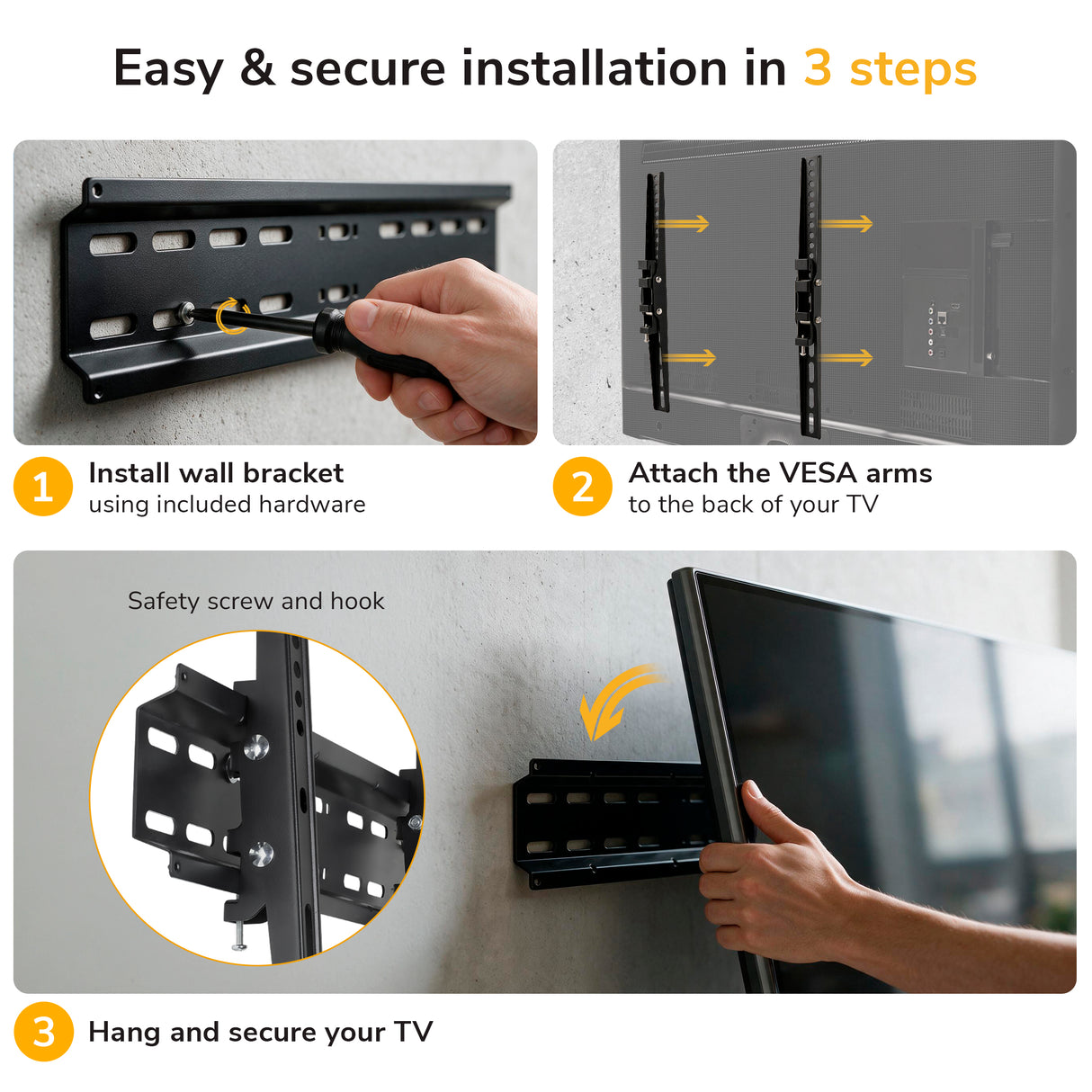 Easy & secure installation in 3 steps

1 Install wall bracket
using included hardware

2 Attach the VESA arms
to the back of your TV

Safety screw and hook

3 Hang and secure your TV