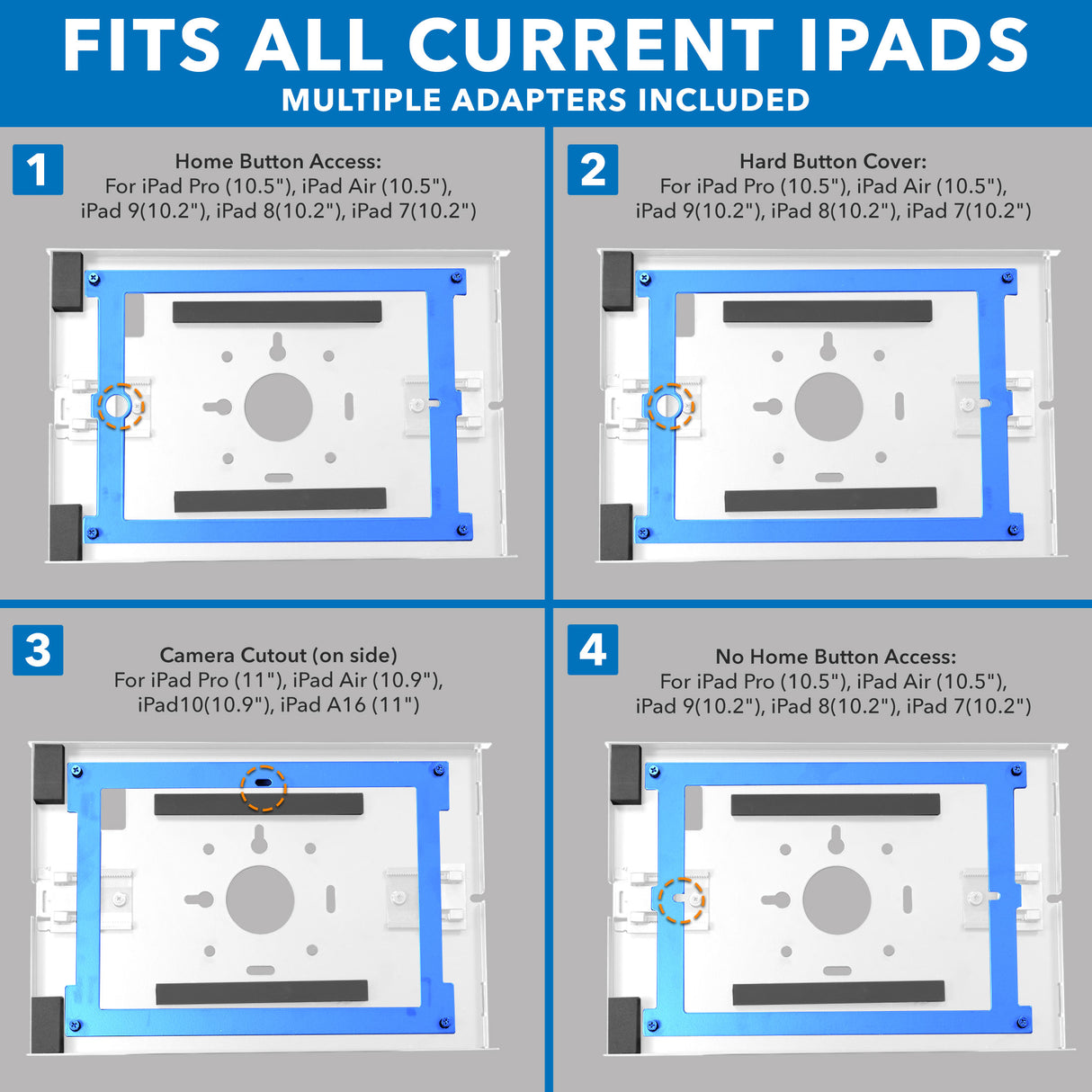 FITS ALL CURRENT IPADS
MULTIPLE ADAPTERS INCLUDED

1
Home Button Access:
For iPad Pro (10.5"), iPad Air (10.5"), iPad 9(10.2"), iPad 8(10.2"), iPad 7(10.2")

2
Hard Button Cover:
For iPad Pro (10.5"), iPad Air (10.5"), iPad 9(10.2"), iPad 8(10.2"), iPad 7(10.2")

3
Camera Cutout (on side)
For iPad Pro (11"), iPad Air (10.9"), iPad10(10.9"), iPad A16 (11")

4
No Home Button Access:
For iPad Pro (10.5"), iPad Air (10.5"), iPad 9(10.2"), iPad 8(10.2"), iPad 7(10.2")