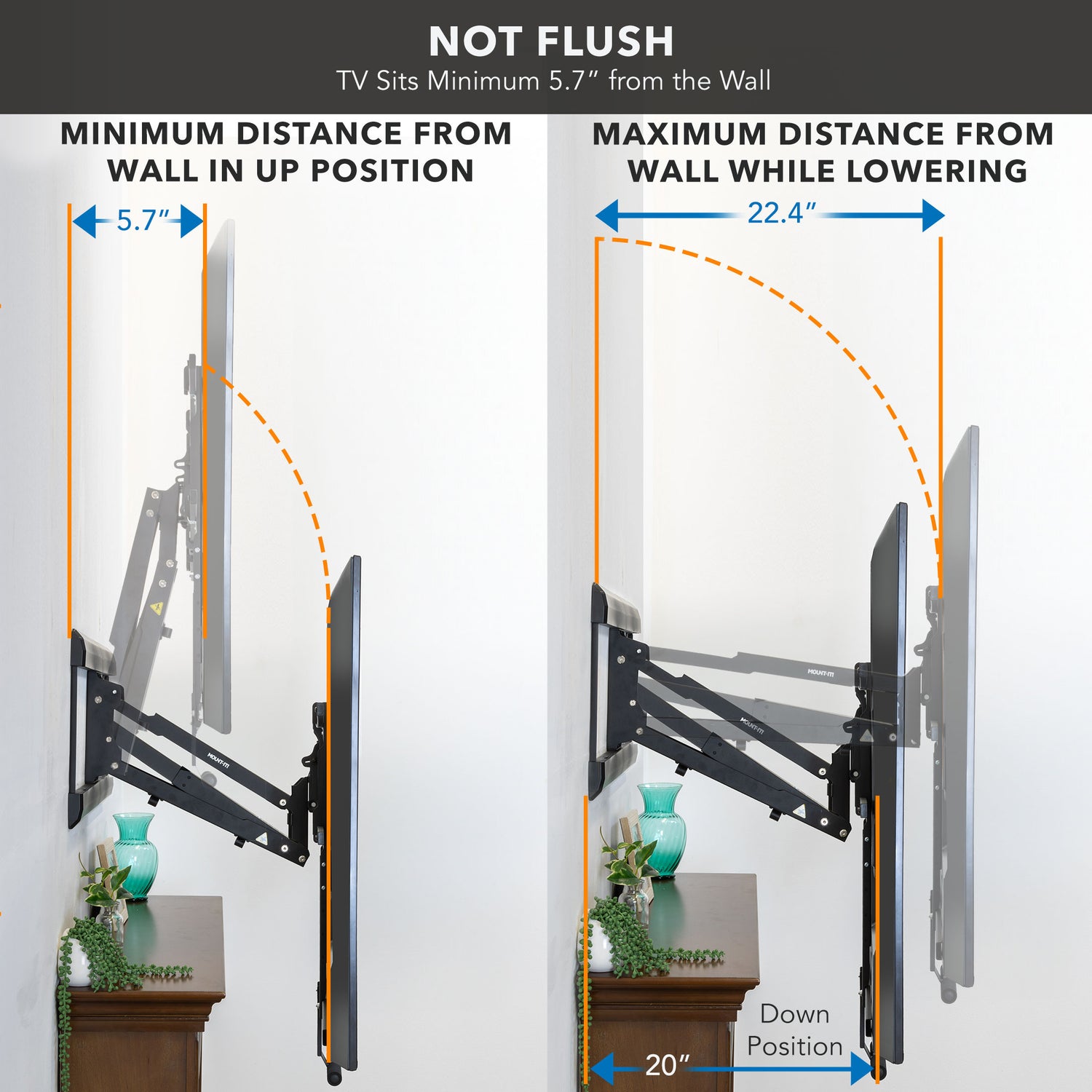 NOT FLUSH
TV Sits Minimum 5.7″ from the Wall

MINIMUM DISTANCE FROM WALL IN UP POSITION

5.7″

MOUNT-IT!

MAXIMUM DISTANCE FROM WALL WHILE LOWERING

22.4″

MOUNT-IT!

MOUNT-IT!

Down Position

20″