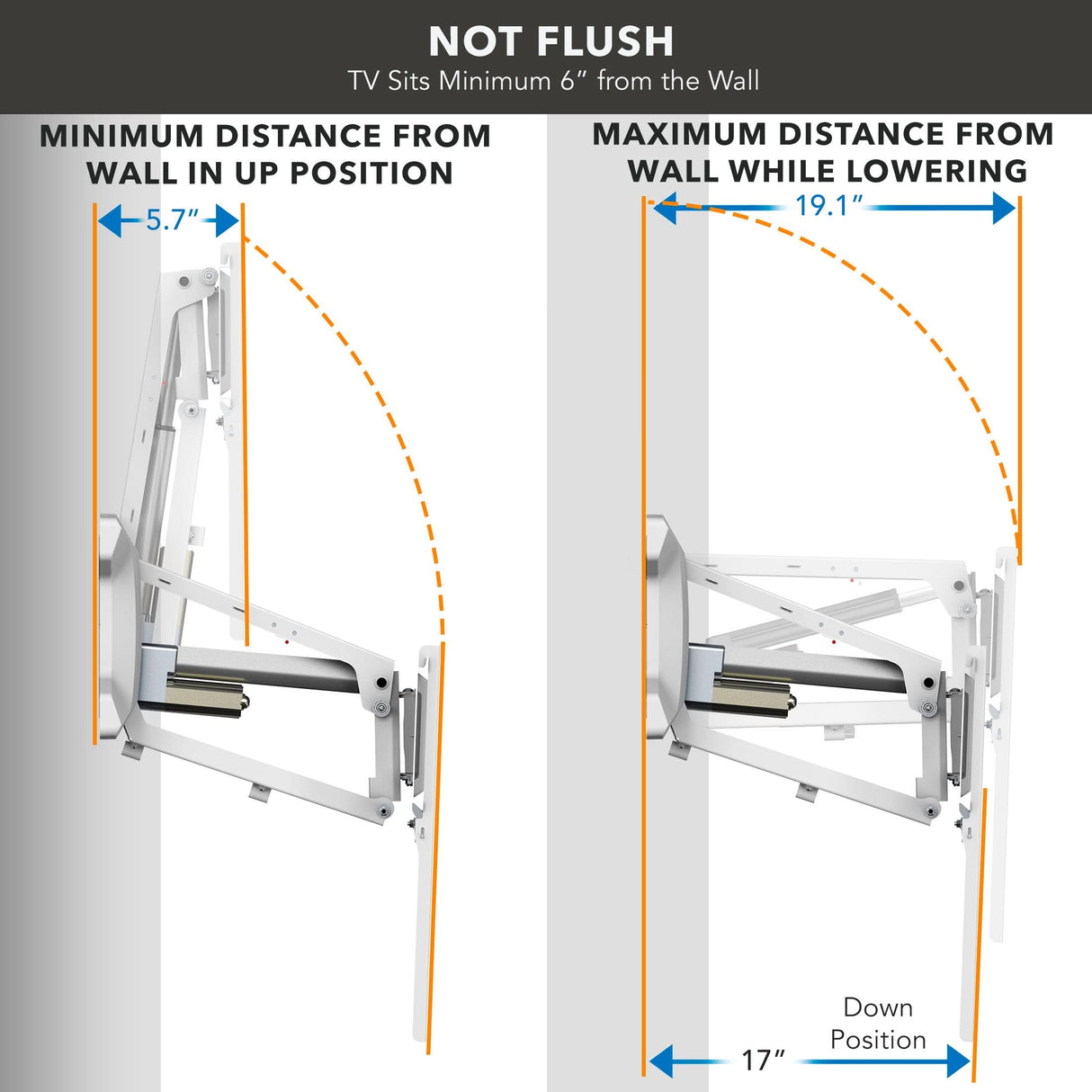 NOT FLUSH
TV Sits Minimum 6″ from the Wall

MINIMUM DISTANCE FROM WALL IN UP POSITION

5.7″

MAXIMUM DISTANCE FROM WALL WHILE LOWERING

19.1″

Down Position

17″