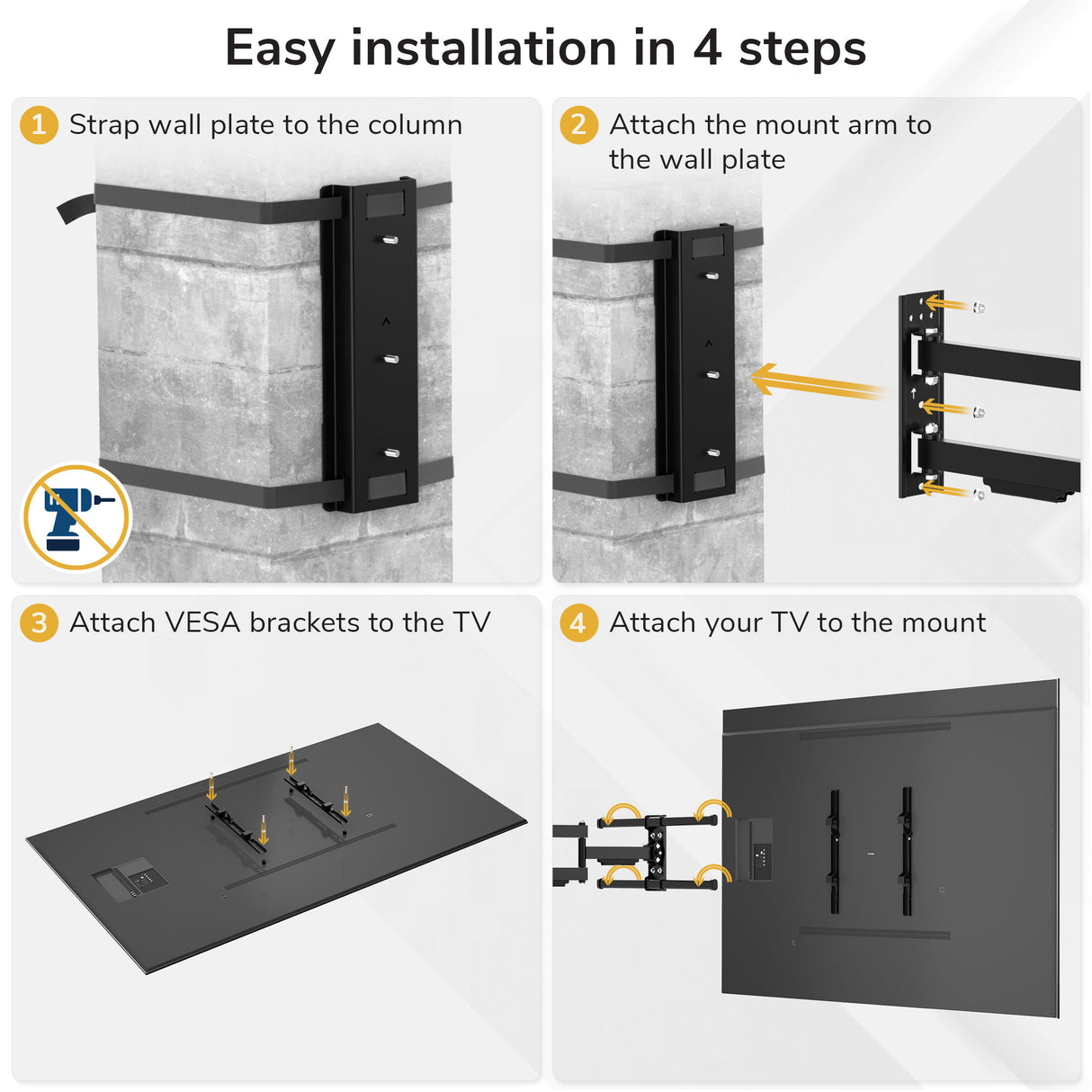 Easy installation in 4 steps

1 Strap wall plate to the column

2 Attach the mount arm to the wall plate

3 Attach VESA brackets to the TV

4 Attach your TV to the mount