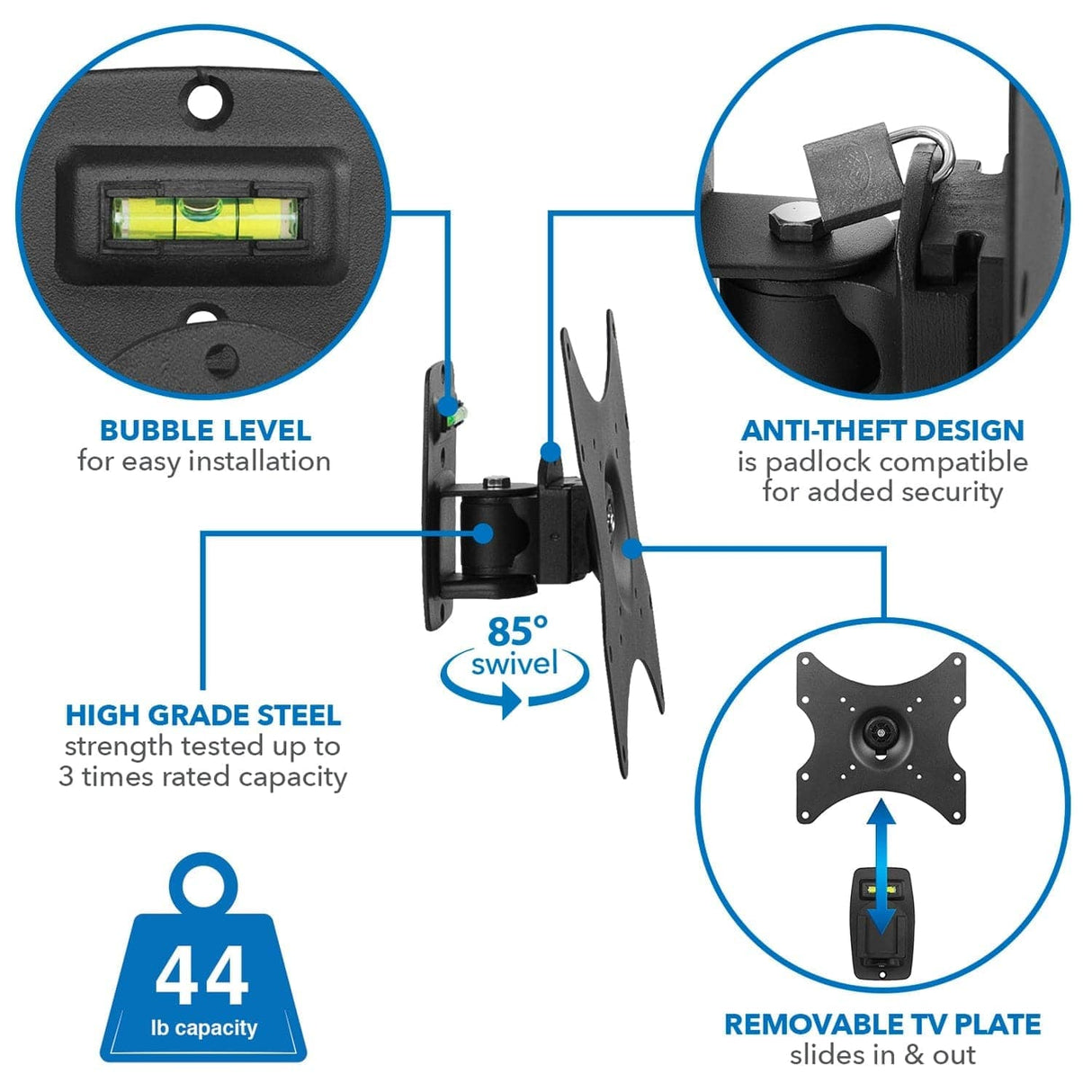 BUBBLE LEVEL
for easy installation

ANTI-THEFT DESIGN
is padlock compatible for added security

85°
swivel

HIGH GRADE STEEL
strength tested up to 3 times rated capacity

44
lb capacity

REMOVABLE TV PLATE
slides in & out