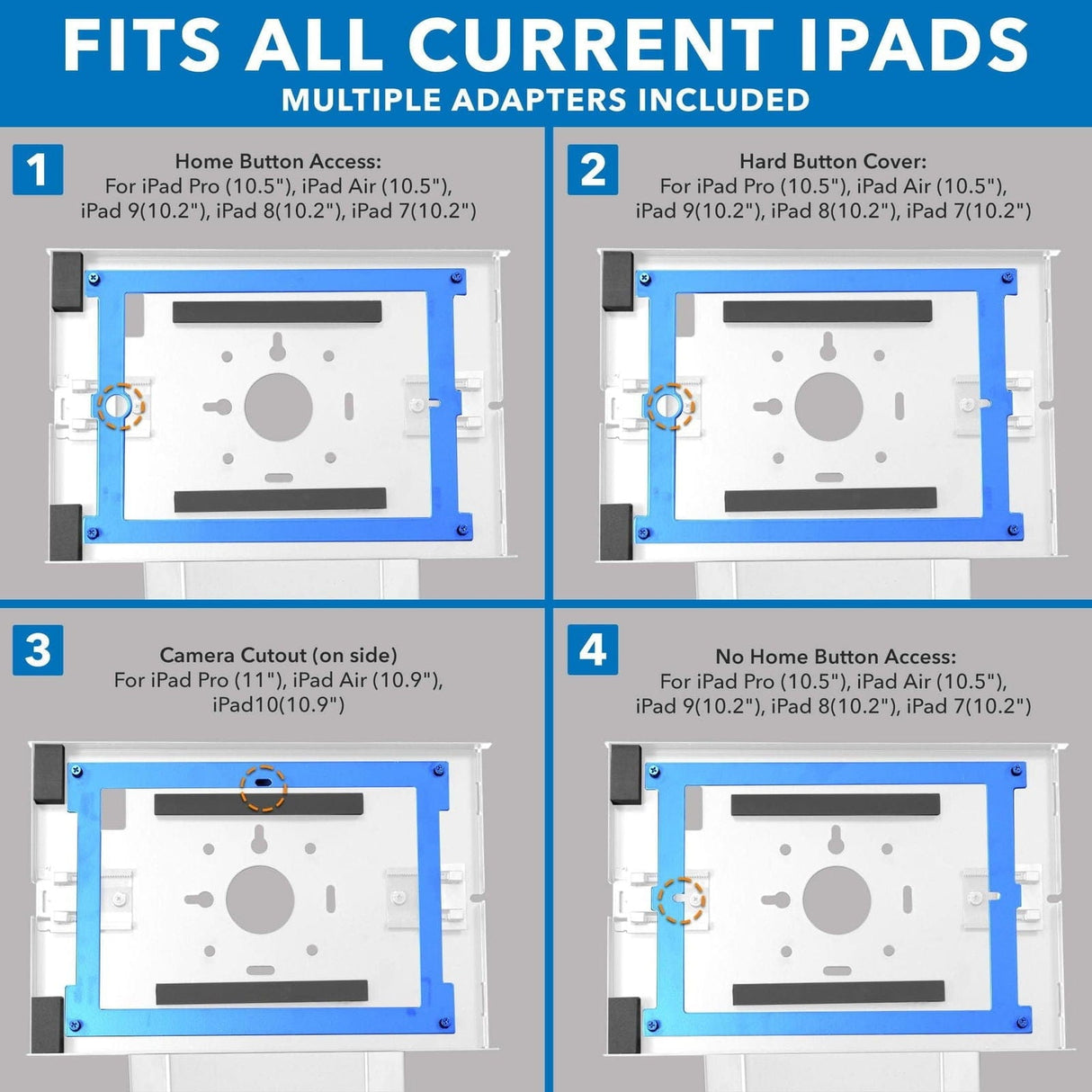 FITS ALL CURRENT IPADS
MULTIPLE ADAPTERS INCLUDED

1
Home Button Access:
For iPad Pro (10.5"), iPad Air (10.5"), iPad 9(10.2"), iPad 8(10.2"), iPad 7(10.2")

2
Hard Button Cover:
For iPad Pro (10.5"), iPad Air (10.5"), iPad 9(10.2"), iPad 8(10.2"), iPad 7(10.2")

3
Camera Cutout (on side)
For iPad Pro (11"), iPad Air (10.9"), iPad10(10.9")

4
No Home Button Access:
For iPad Pro (10.5"), iPad Air (10.5"), iPad 9(10.2"), iPad 8(10.2"), iPad 7(10.2")