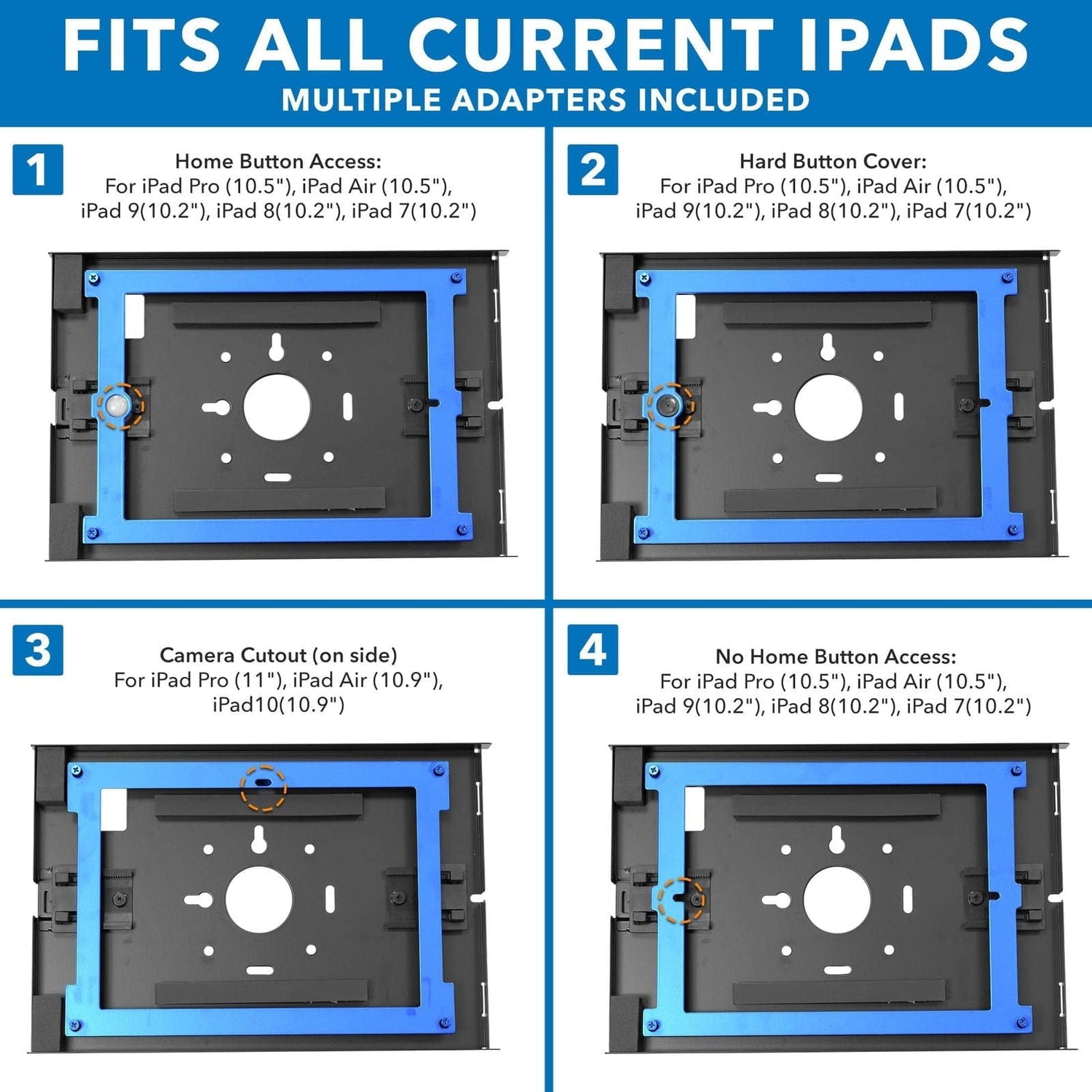 FITS ALL CURRENT IPADS
MULTIPLE ADAPTERS INCLUDED

1
Home Button Access:
For iPad Pro (10.5"), iPad Air (10.5"), iPad 9(10.2"), iPad 8(10.2"), iPad 7(10.2")

2
Hard Button Cover:
For iPad Pro (10.5"), iPad Air (10.5"), iPad 9(10.2"), iPad 8(10.2"), iPad 7(10.2")

3
Camera Cutout (on side)
For iPad Pro (11"), iPad Air (10.9"), iPad10(10.9")

4
No Home Button Access:
For iPad Pro (10.5"), iPad Air (10.5"), iPad 9(10.2"), iPad 8(10.2"), iPad 7(10.2")