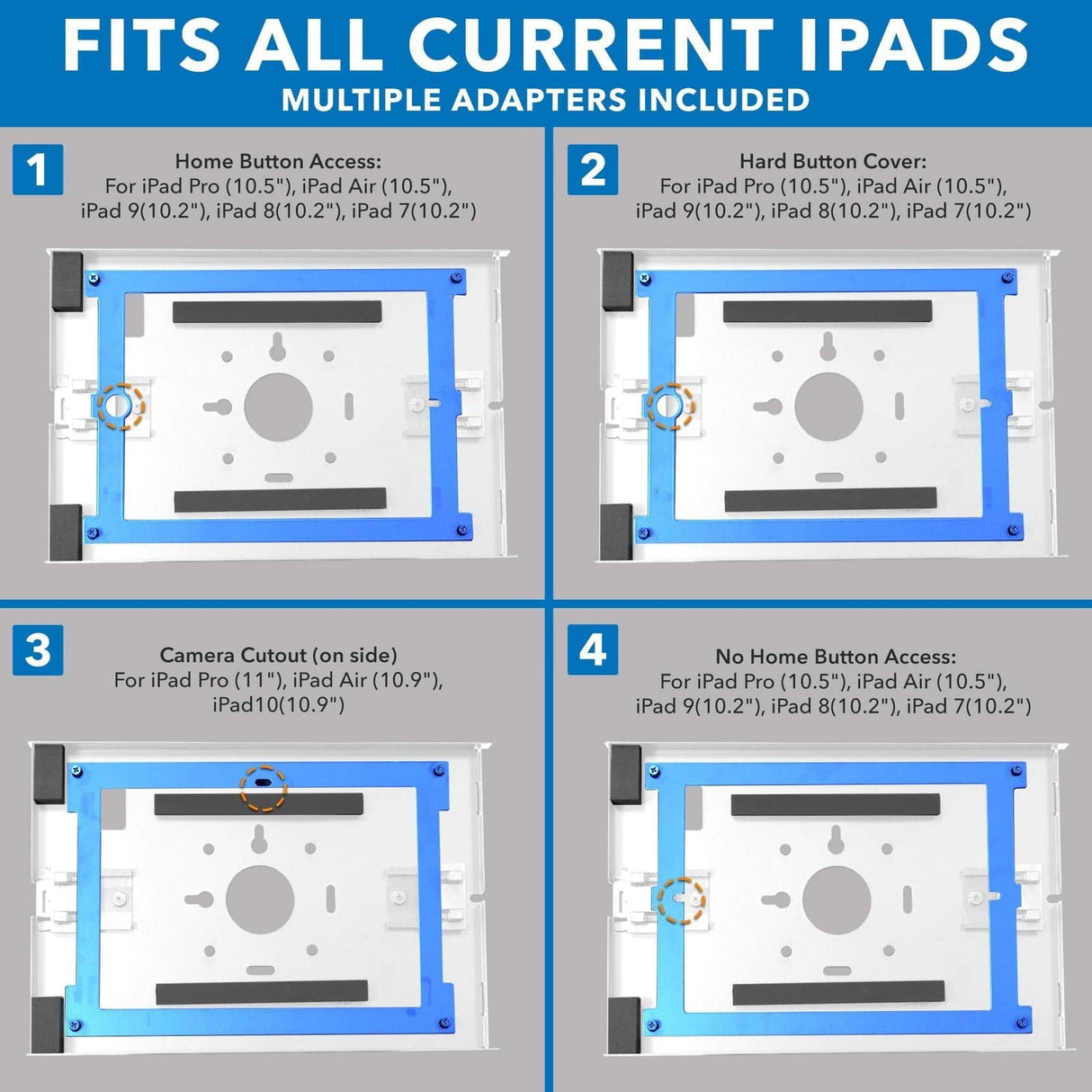 FITS ALL CURRENT IPADS
MULTIPLE ADAPTERS INCLUDED

1
Home Button Access:
For iPad Pro (10.5"), iPad Air (10.5"), iPad 9(10.2"), iPad 8(10.2"), iPad 7(10.2")

2
Hard Button Cover:
For iPad Pro (10.5"), iPad Air (10.5"), iPad 9(10.2"), iPad 8(10.2"), iPad 7(10.2")

3
Camera Cutout (on side)
For iPad Pro (11"), iPad Air (10.9"), iPad10(10.9")

4
No Home Button Access:
For iPad Pro (10.5"), iPad Air (10.5"), iPad 9(10.2"), iPad 8(10.2"), iPad 7(10.2")