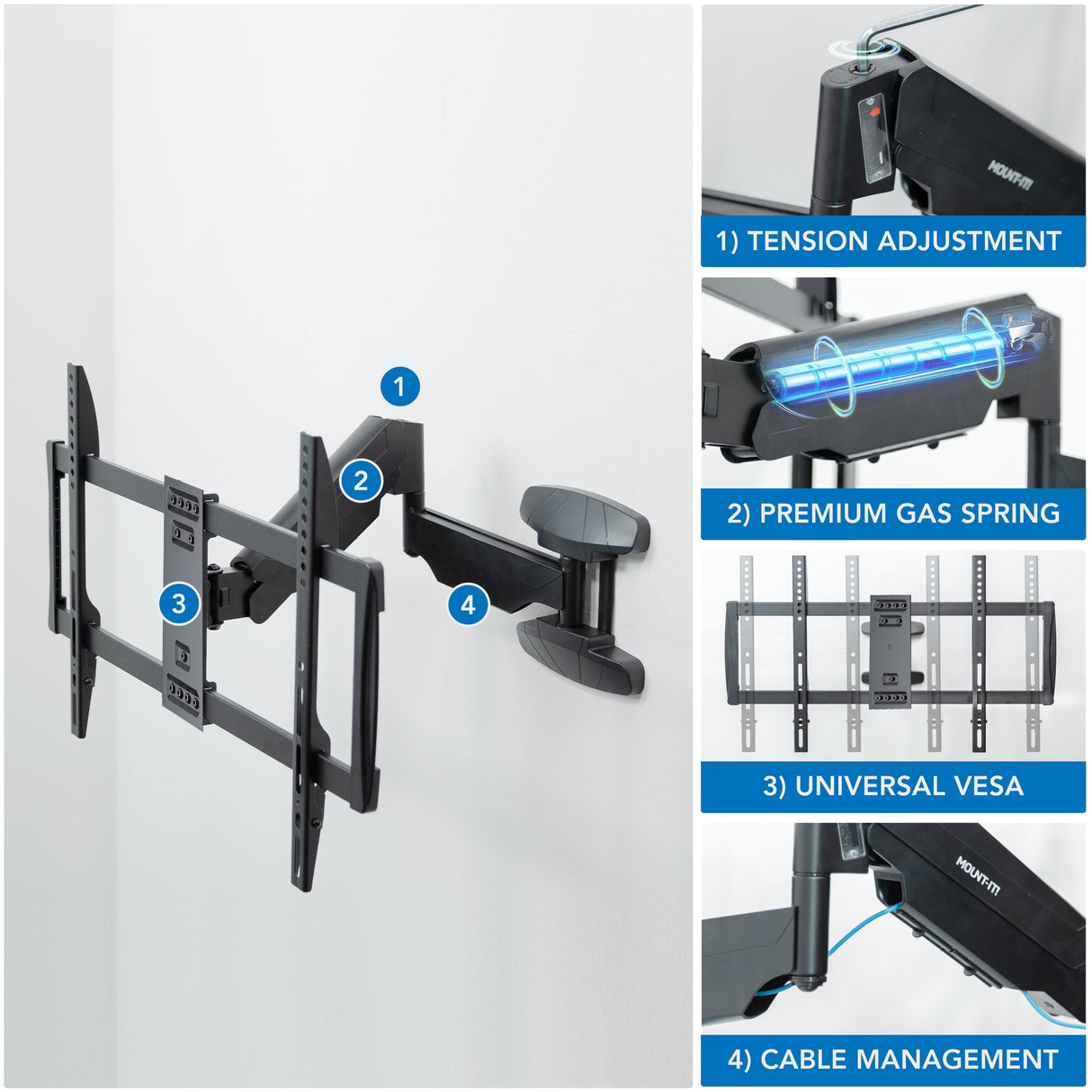 1

2

3

4

MOUNT-IT!

1) TENSION ADJUSTMENT

2) PREMIUM GAS SPRING

3) UNIVERSAL VESA

MOUNT-IT!

4) CABLE MANAGEMENT