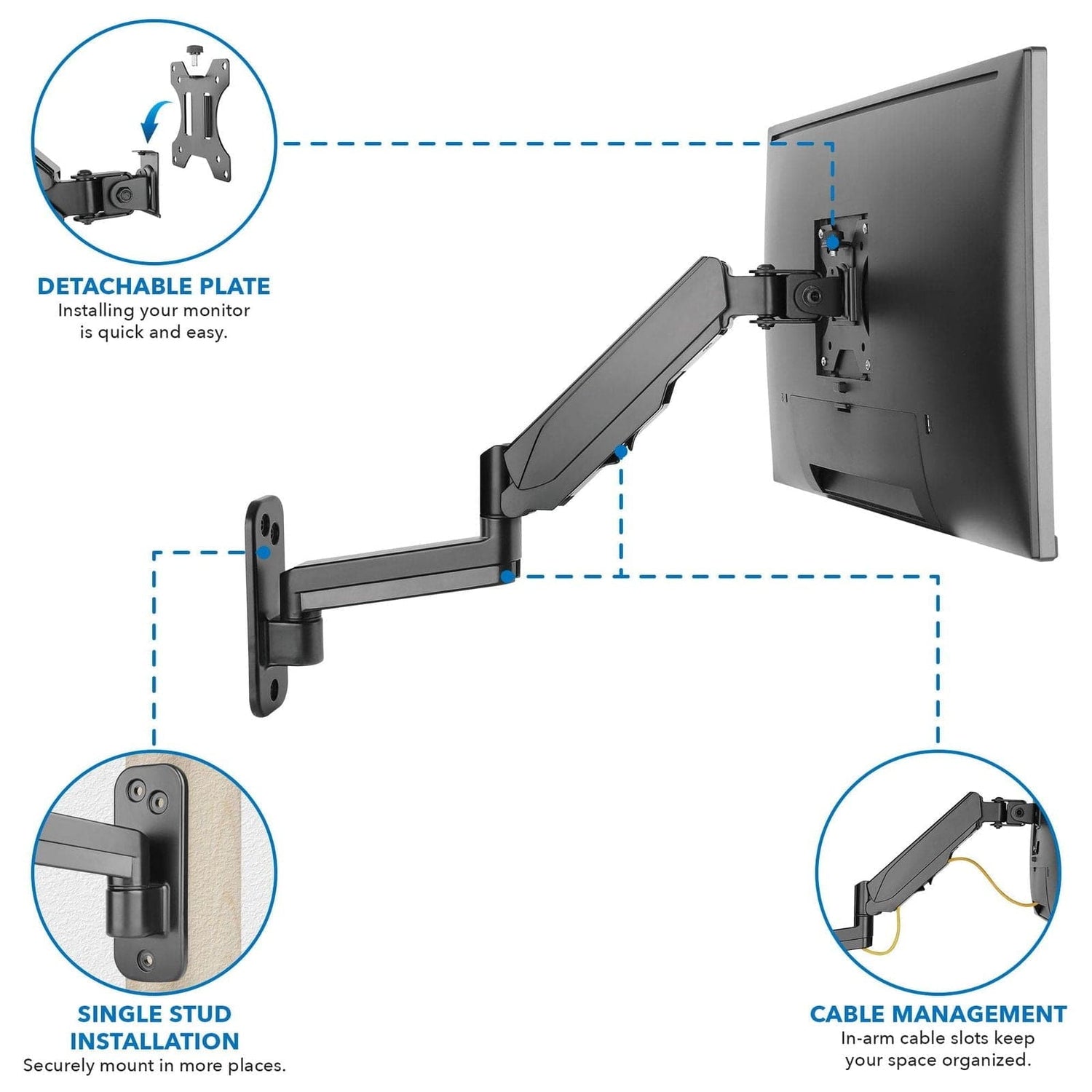 DETACHABLE PLATE
Installing your monitor is quick and easy.

SINGLE STUD INSTALLATION
Securely mount in more places.

CABLE MANAGEMENT
In-arm cable slots keep your space organized.