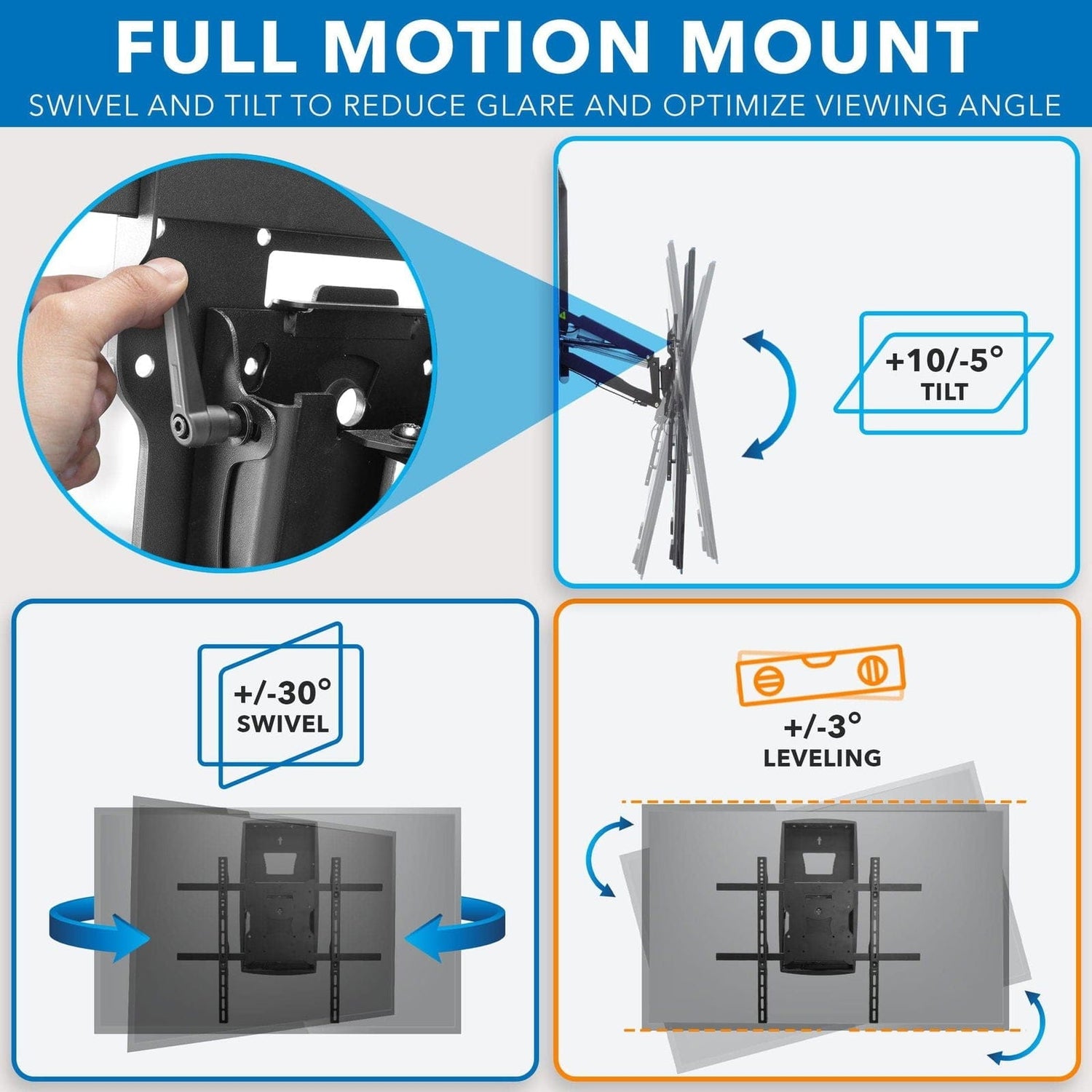 FULL MOTION MOUNT

SWIVEL AND TILT TO REDUCE GLARE AND OPTIMIZE VIEWING ANGLE

+10/-5°
TILT

+/-30°
SWIVEL

+/-3°
LEVELING