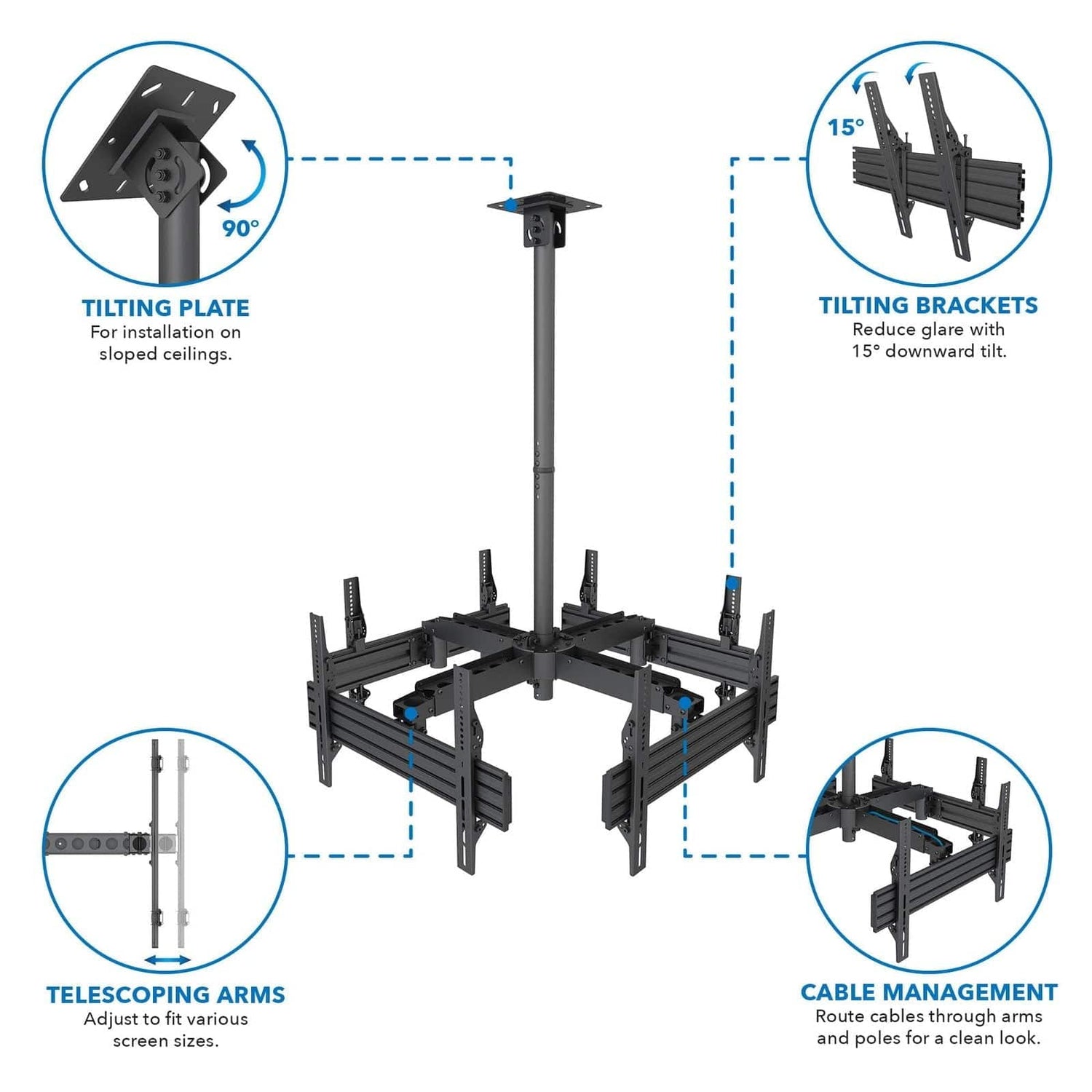 90°

TILTING PLATE
For installation on sloped ceilings.

15°

TILTING BRACKETS
Reduce glare with 15° downward tilt.

TELESCOPING ARMS
Adjust to fit various screen sizes.

CABLE MANAGEMENT
Route cables through arms and poles for a clean look.