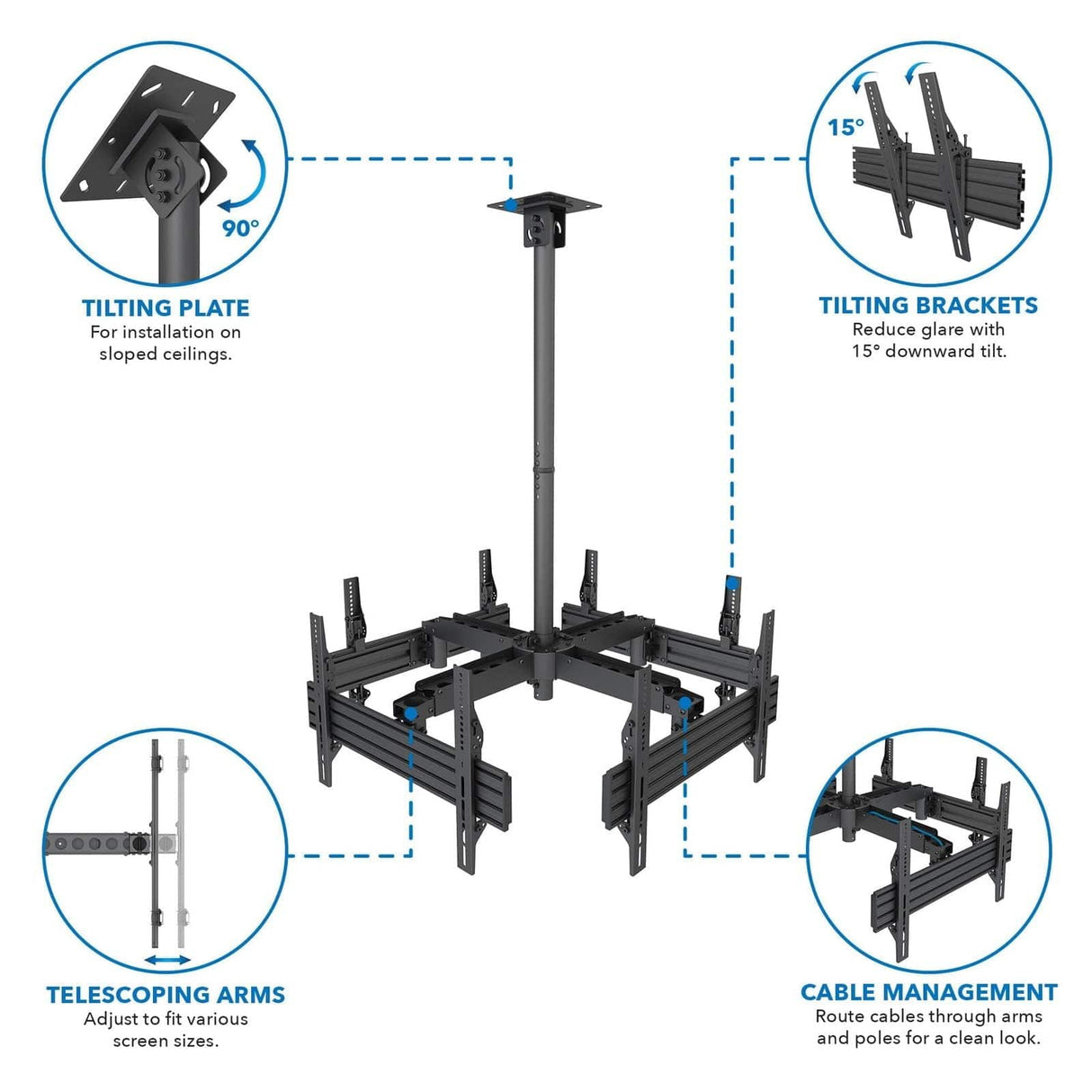 90°

TILTING PLATE
For installation on sloped ceilings.

15°

TILTING BRACKETS
Reduce glare with 15° downward tilt.

TELESCOPING ARMS
Adjust to fit various screen sizes.

CABLE MANAGEMENT
Route cables through arms and poles for a clean look.