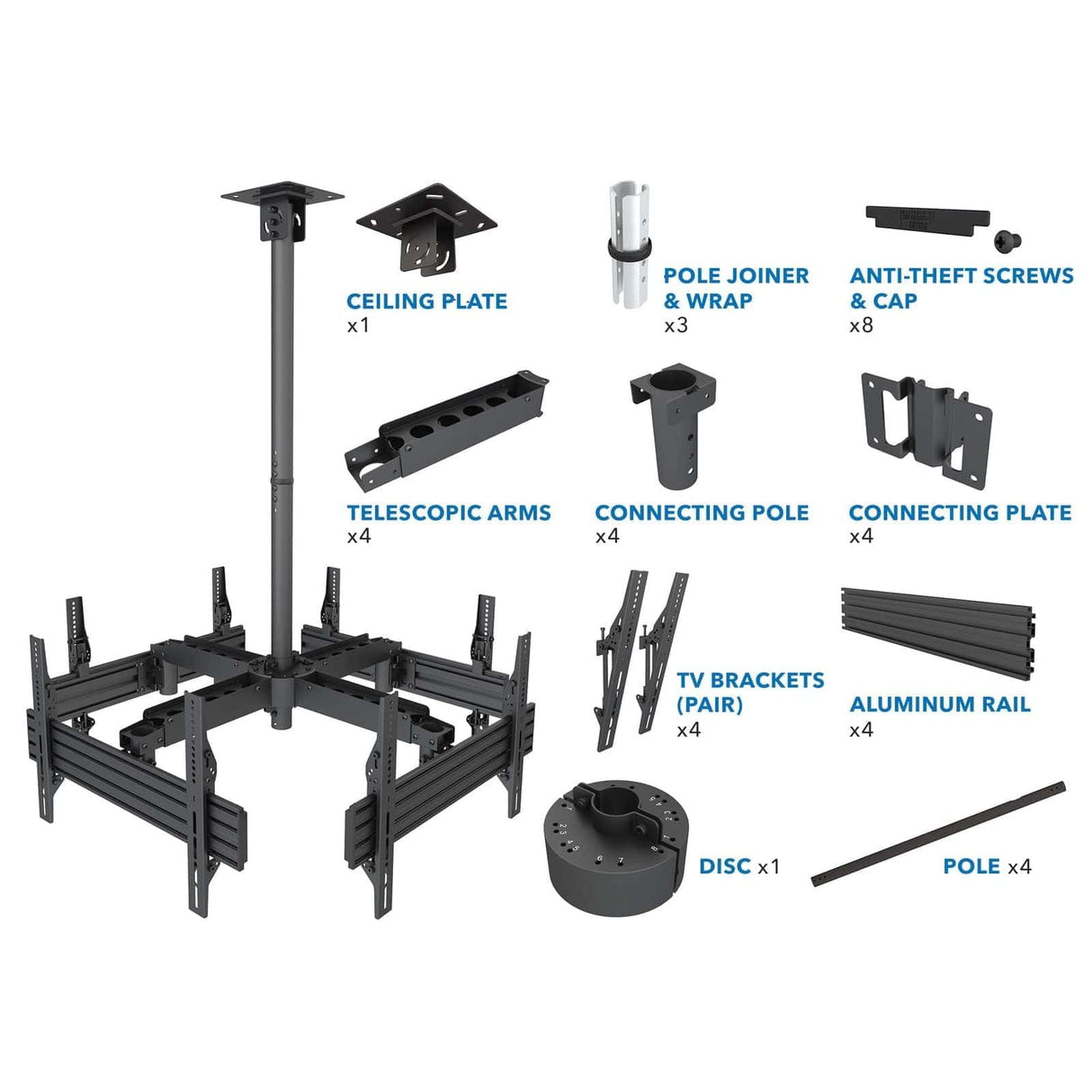 CEILING PLATE
x1

POLE JOINER & WRAP
x3

ANTI-THEFT SCREWS & CAP
x8

TELESCOPIC ARMS
x4

CONNECTING POLE
x4

CONNECTING PLATE
x4

TV BRACKETS (PAIR)
x4

ALUMINUM RAIL
x4

DISC x1

POLE x4