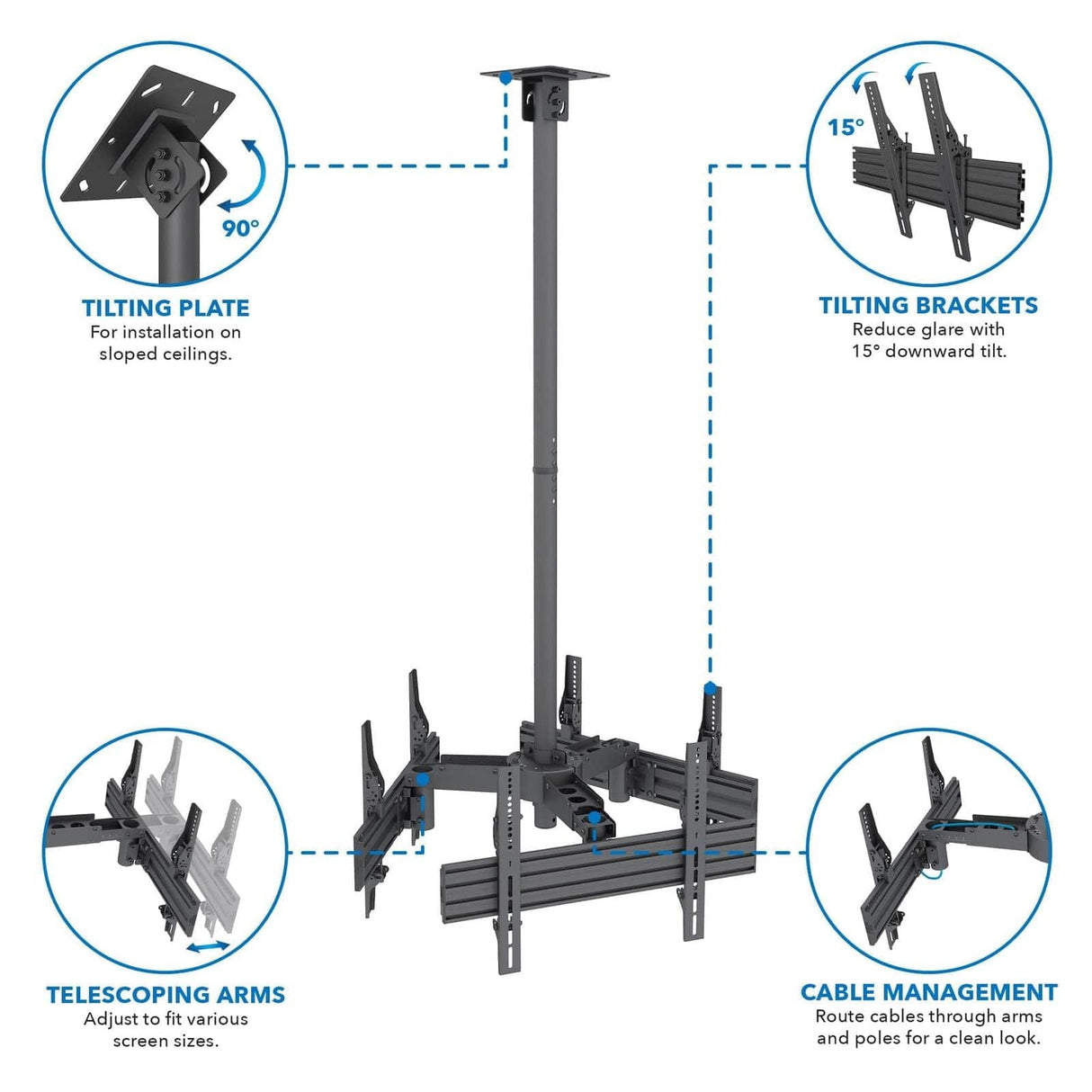 90°

TILTING PLATE
For installation on sloped ceilings.

15°

TILTING BRACKETS
Reduce glare with 15° downward tilt.

TELESCOPING ARMS
Adjust to fit various screen sizes.

CABLE MANAGEMENT
Route cables through arms and poles for a clean look.