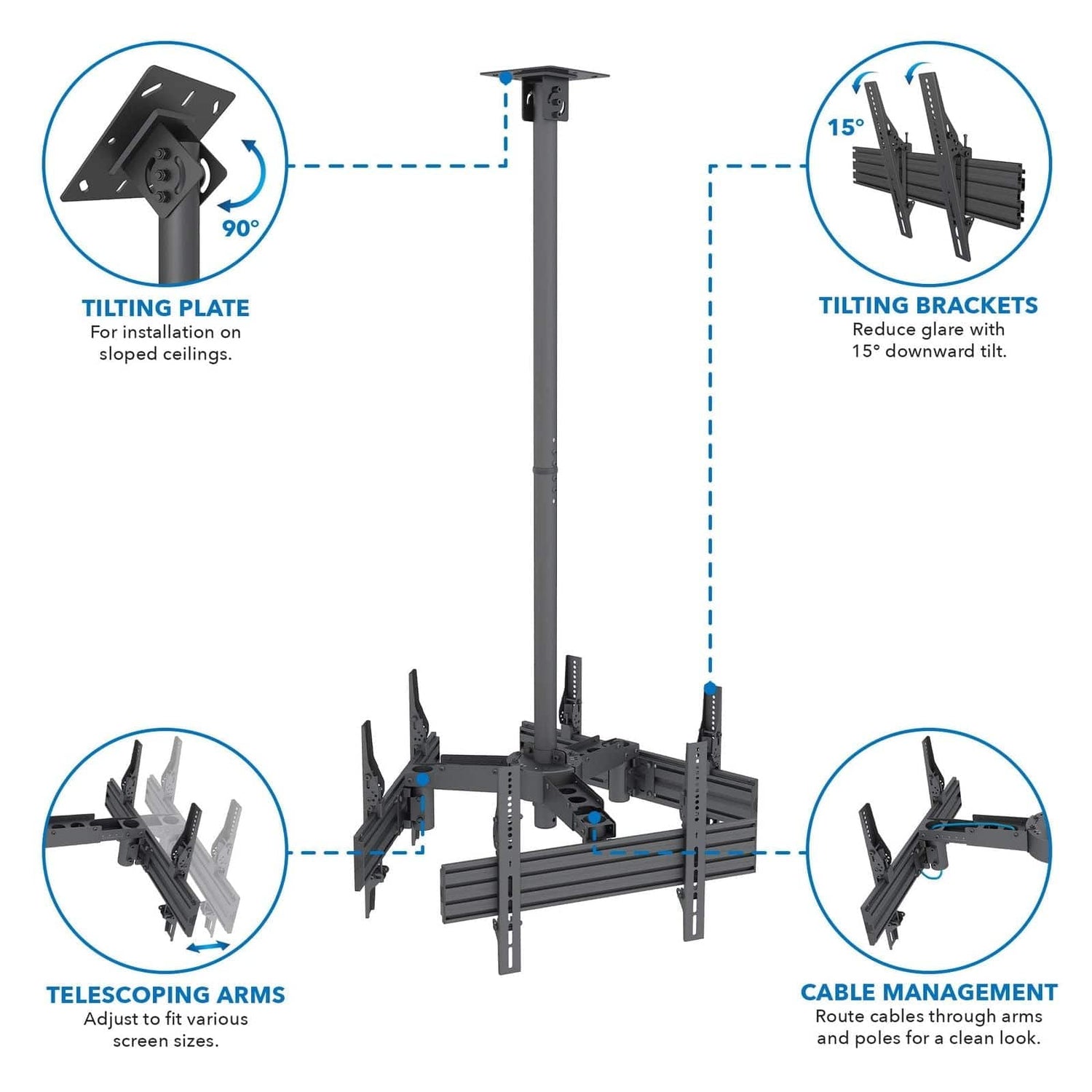 90°

TILTING PLATE
For installation on sloped ceilings.

15°

TILTING BRACKETS
Reduce glare with 15° downward tilt.

TELESCOPING ARMS
Adjust to fit various screen sizes.

CABLE MANAGEMENT
Route cables through arms and poles for a clean look.