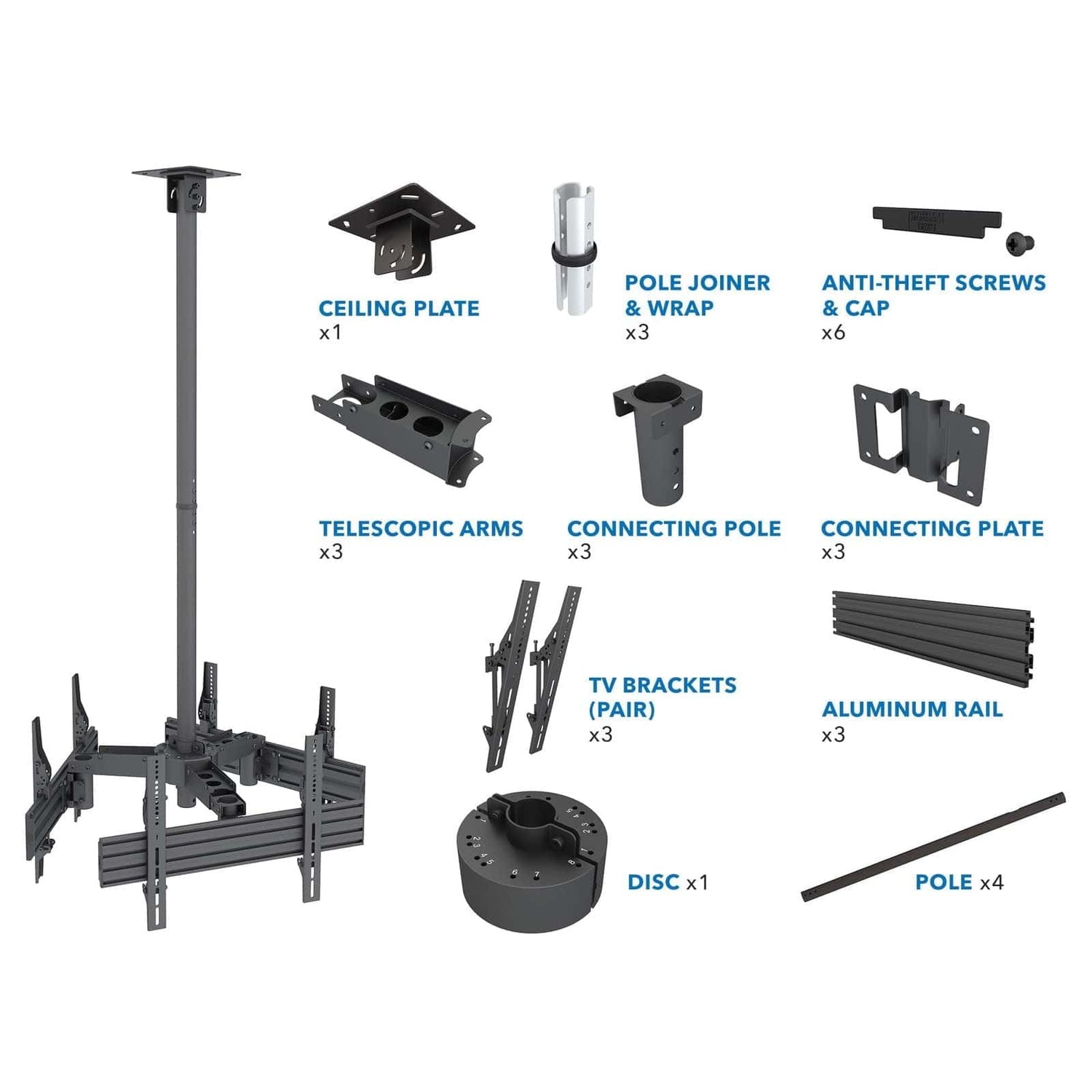 CEILING PLATE
x1

POLE JOINER & WRAP
x3

ANTI-THEFT SCREWS & CAP
x6

TELESCOPIC ARMS
x3

CONNECTING POLE
x3

CONNECTING PLATE
x3

TV BRACKETS (PAIR)
x3

ALUMINUM RAIL
x3

1 2 3 4 5 6 7 8 1 2 3 4 5

DISC x1

POLE x4