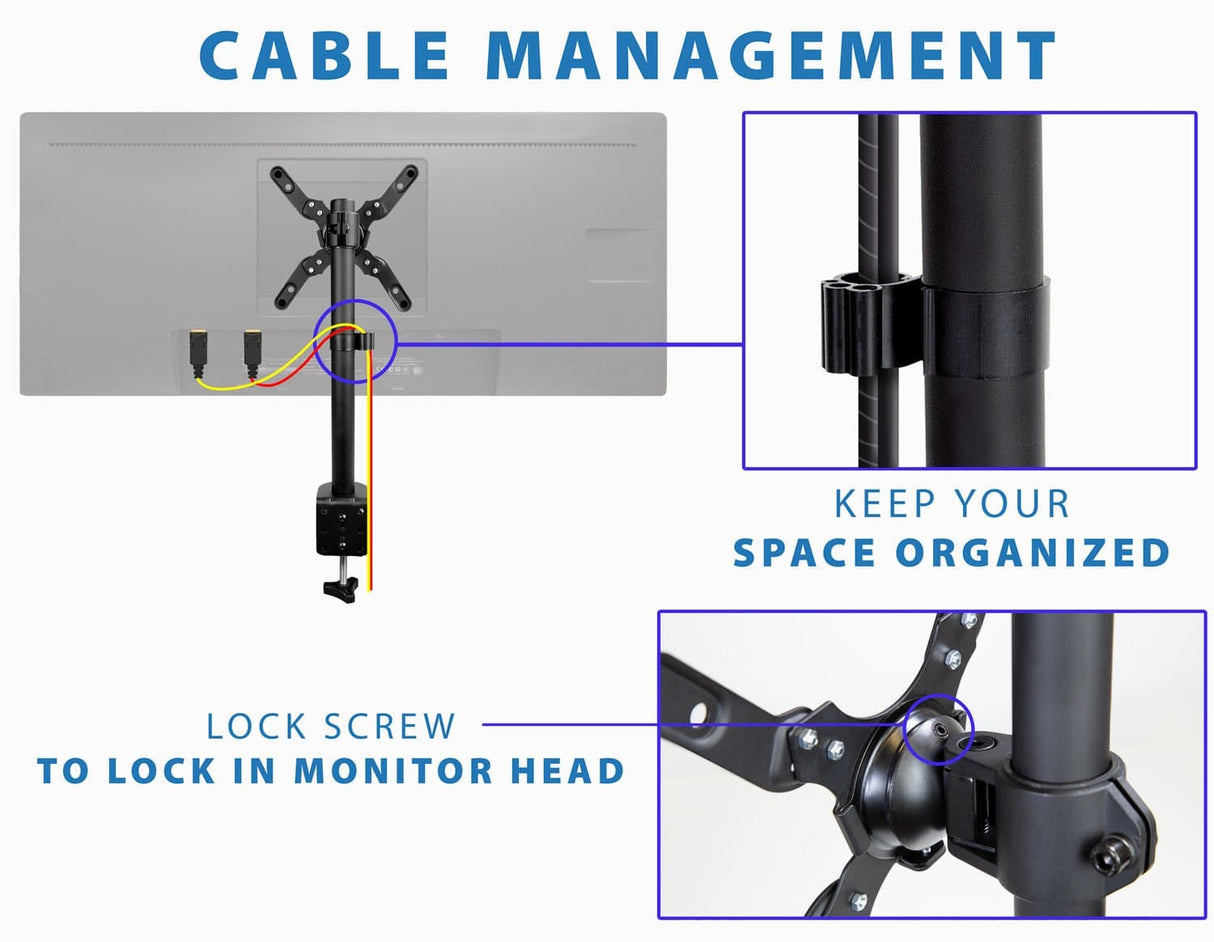 CABLE MANAGEMENT

KEEP YOUR
SPACE ORGANIZED

LOCK SCREW
TO LOCK IN MONITOR HEAD