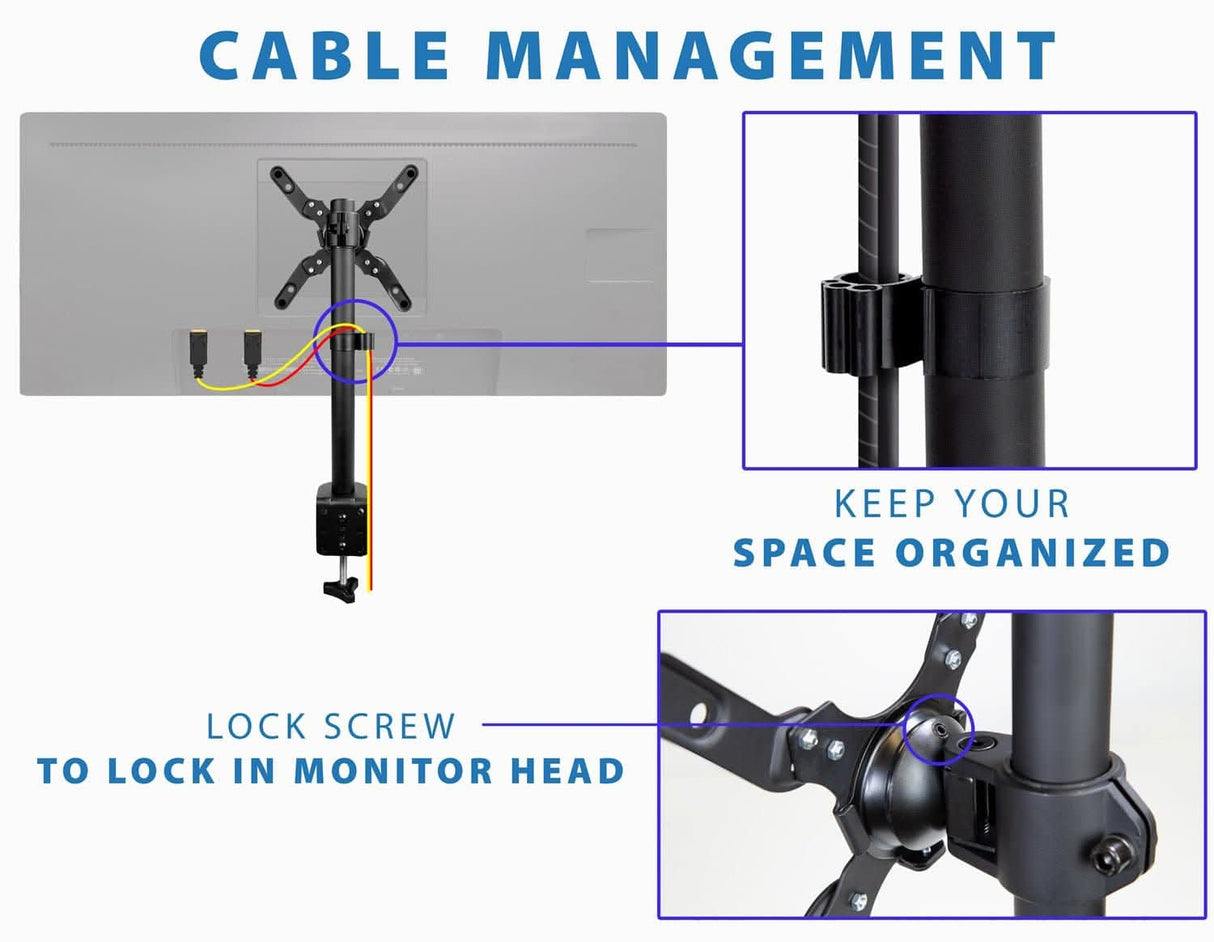 CABLE MANAGEMENT

KEEP YOUR
SPACE ORGANIZED

LOCK SCREW
TO LOCK IN MONITOR HEAD