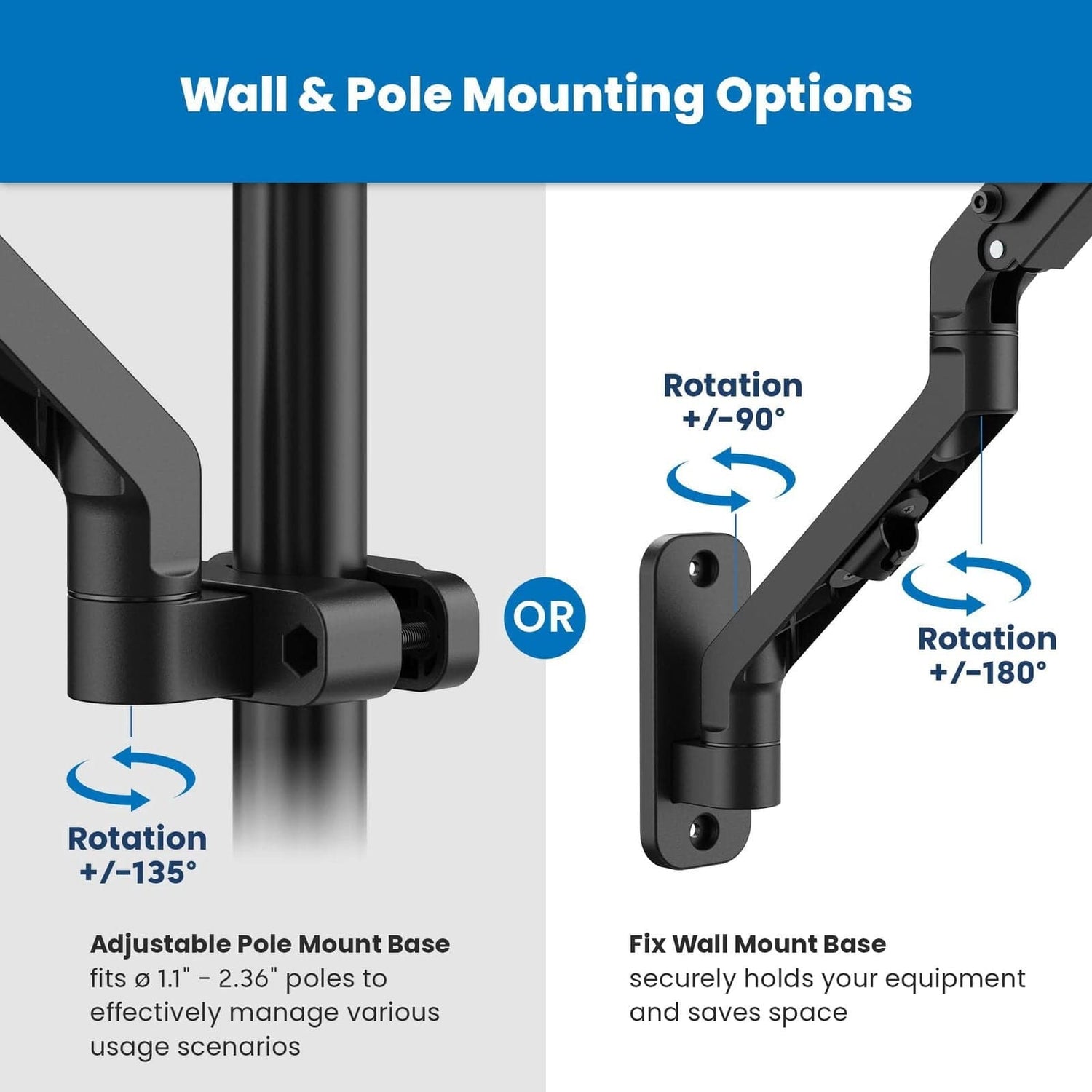 Wall & Pole Mounting Options

Rotation
+/-135°

Adjustable Pole Mount Base
fits ø 1.1" - 2.36" poles to effectively manage various usage scenarios

OR

Rotation
+/-90°

Rotation
+/-180°

Fix Wall Mount Base
securely holds your equipment and saves space