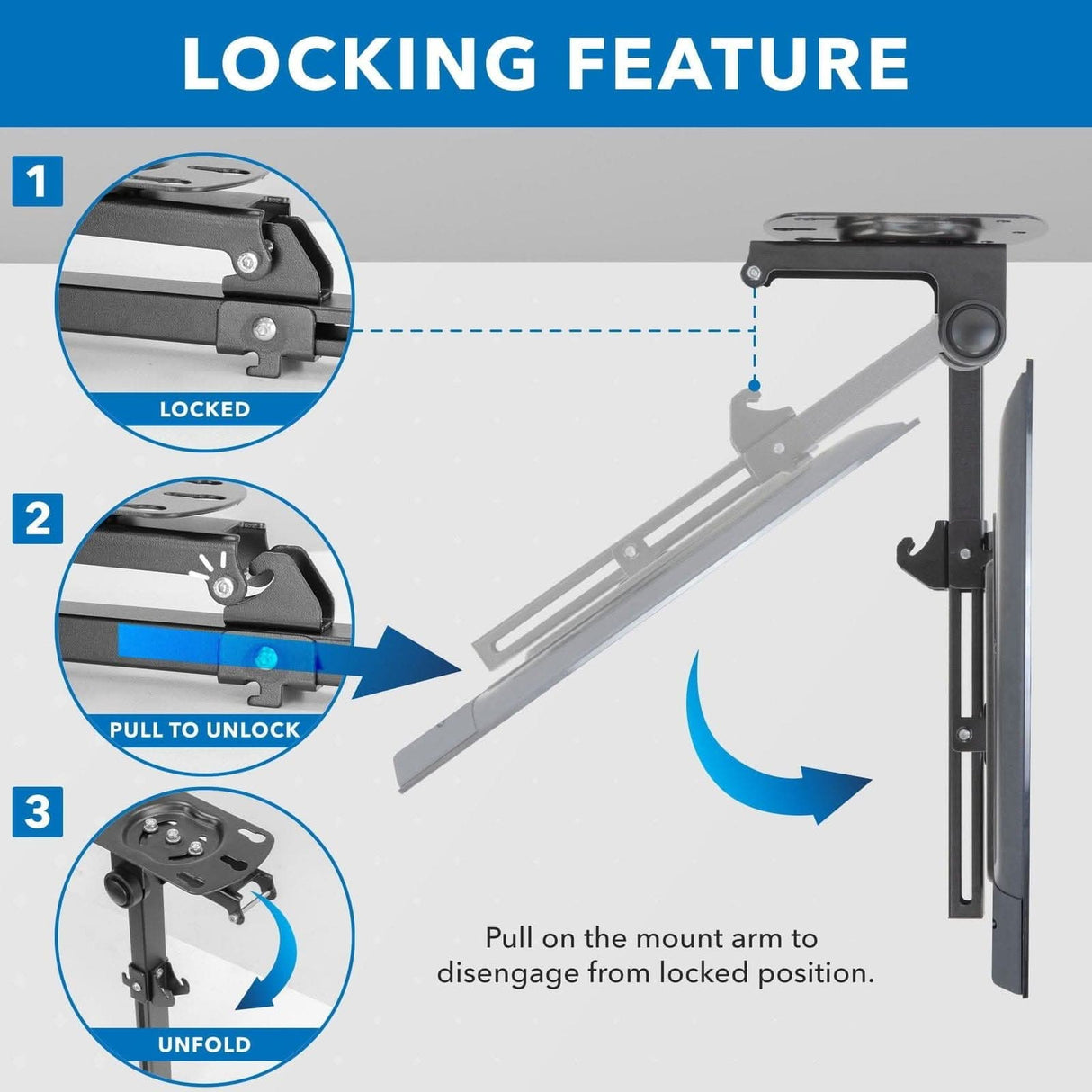 LOCKING FEATURE

1

LOCKED

2

PULL TO UNLOCK

3

UNFOLD

Pull on the mount arm to disengage from locked position.