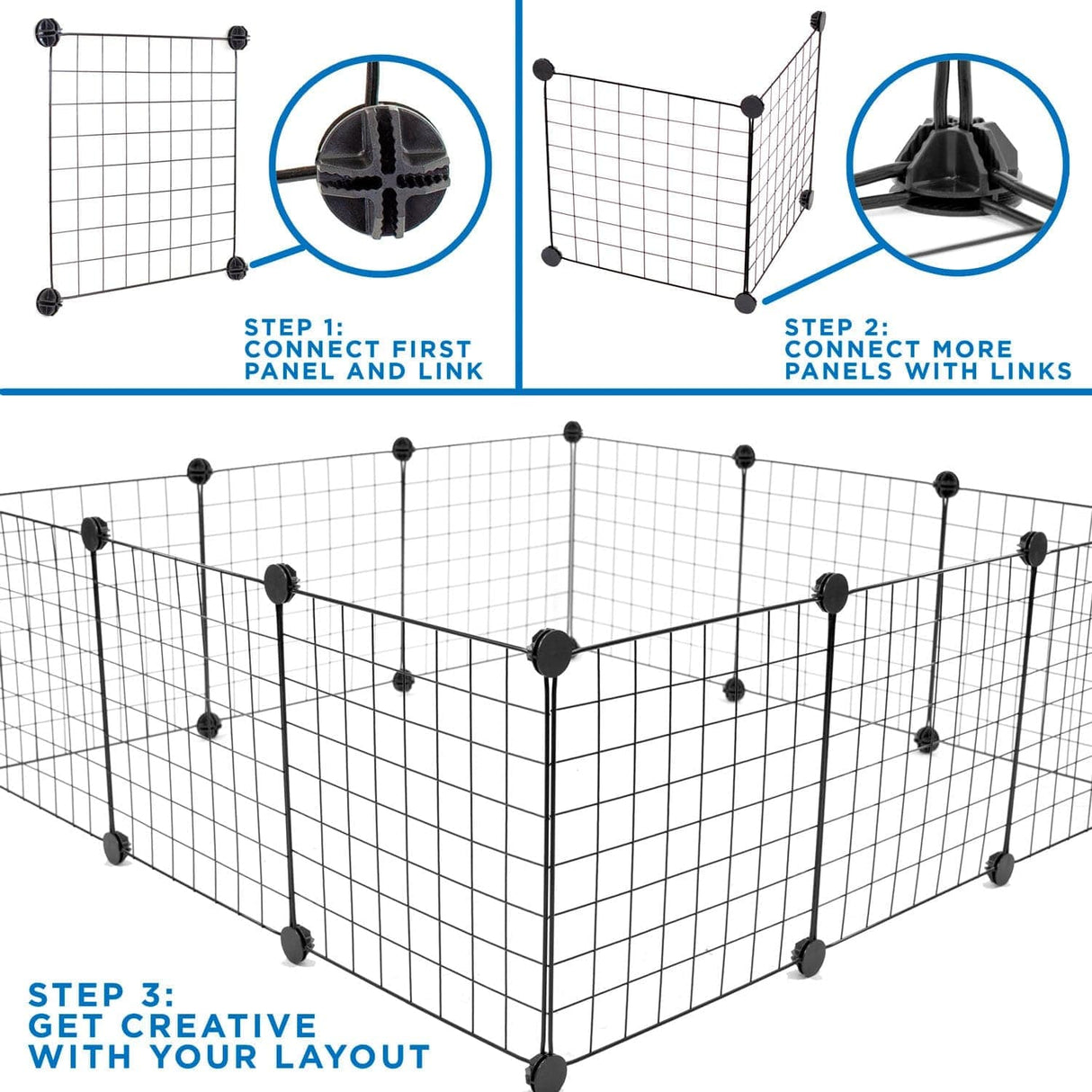 STEP 1:
CONNECT FIRST
PANEL AND LINK

STEP 2:
CONNECT MORE
PANELS WITH LINKS

STEP 3:
GET CREATIVE
WITH YOUR LAYOUT