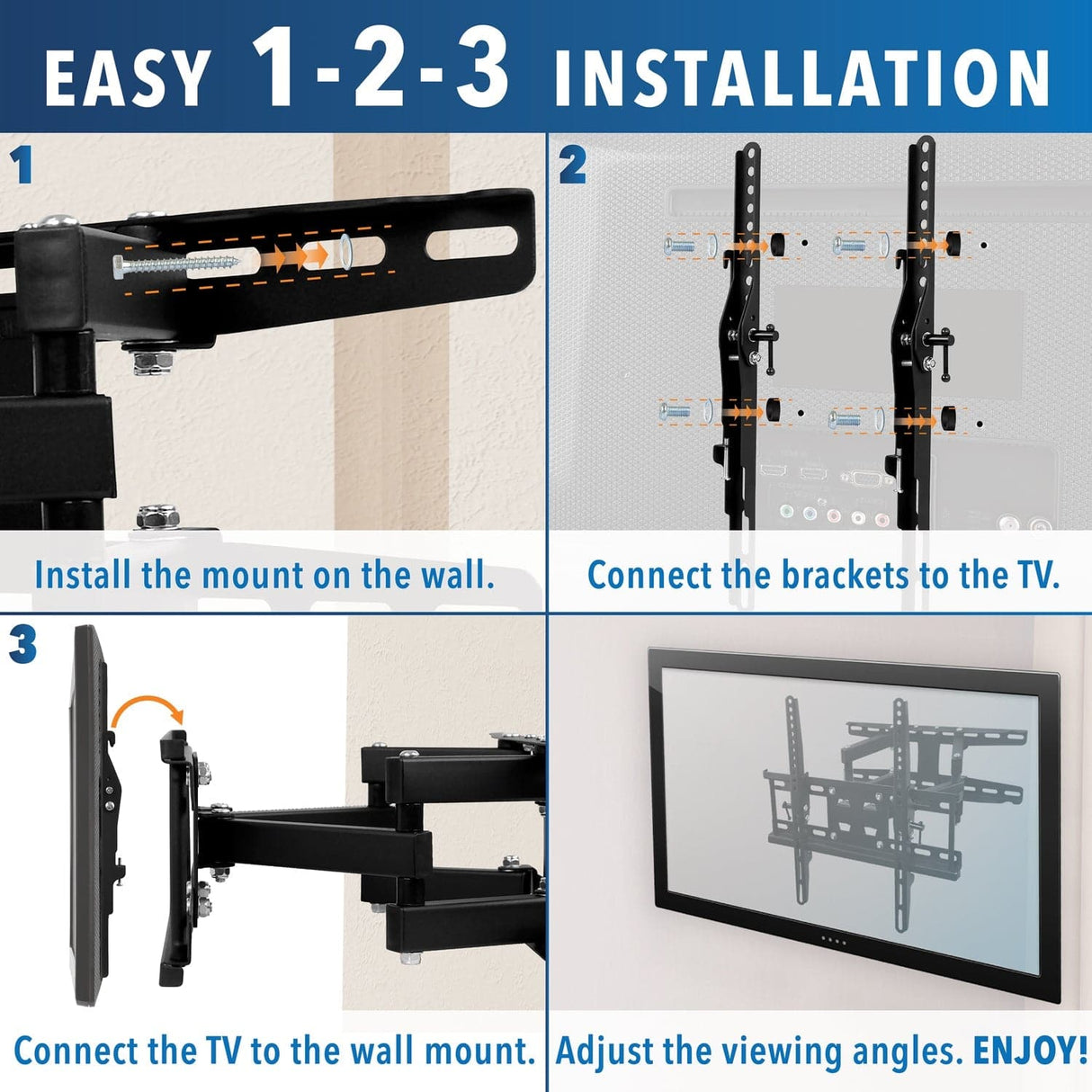 EASY 1-2-3 INSTALLATION

1

Install the mount on the wall.

2

Connect the brackets to the TV.

3

Connect the TV to the wall mount.

Adjust the viewing angles. ENJOY!