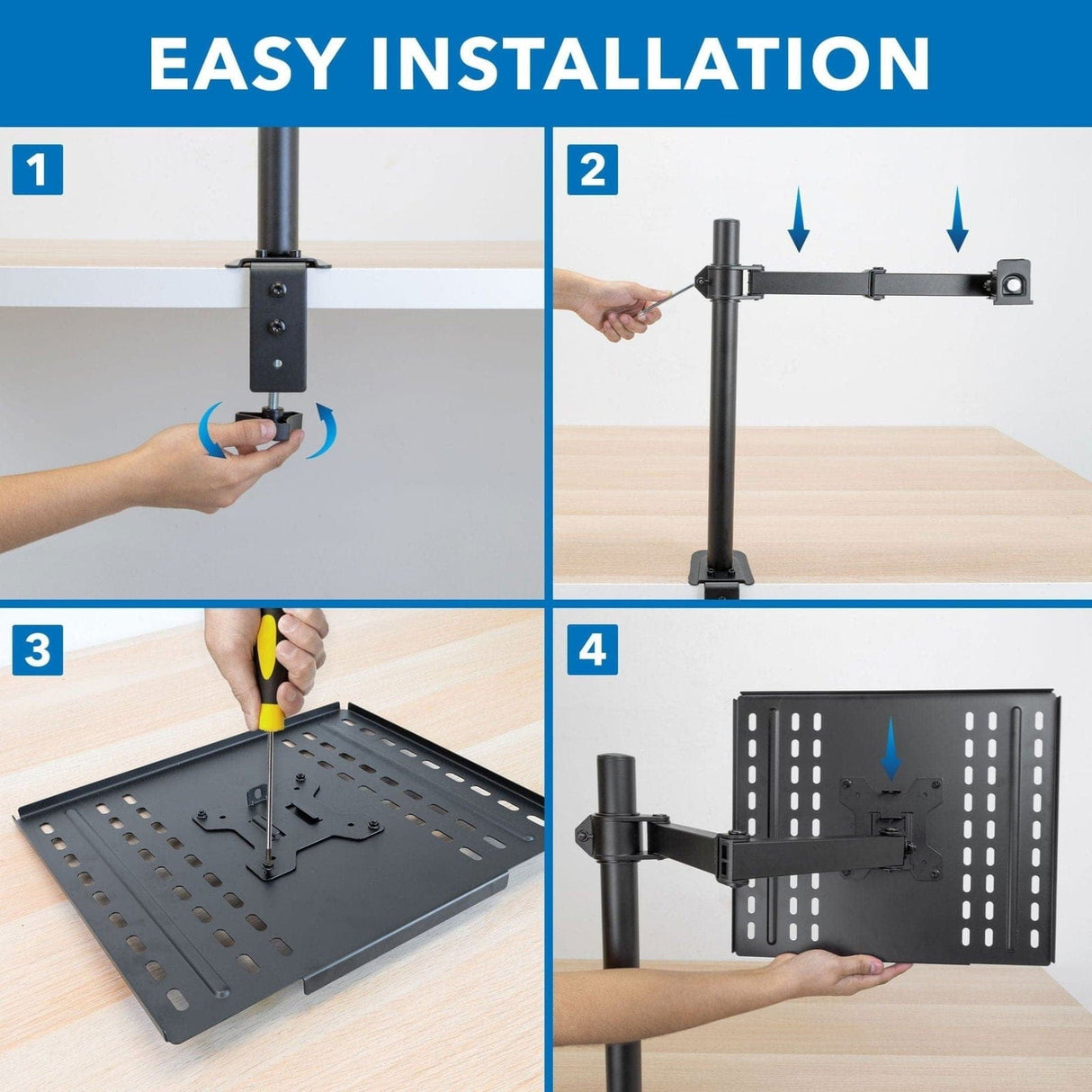 EASY INSTALLATION

1

2

3

4