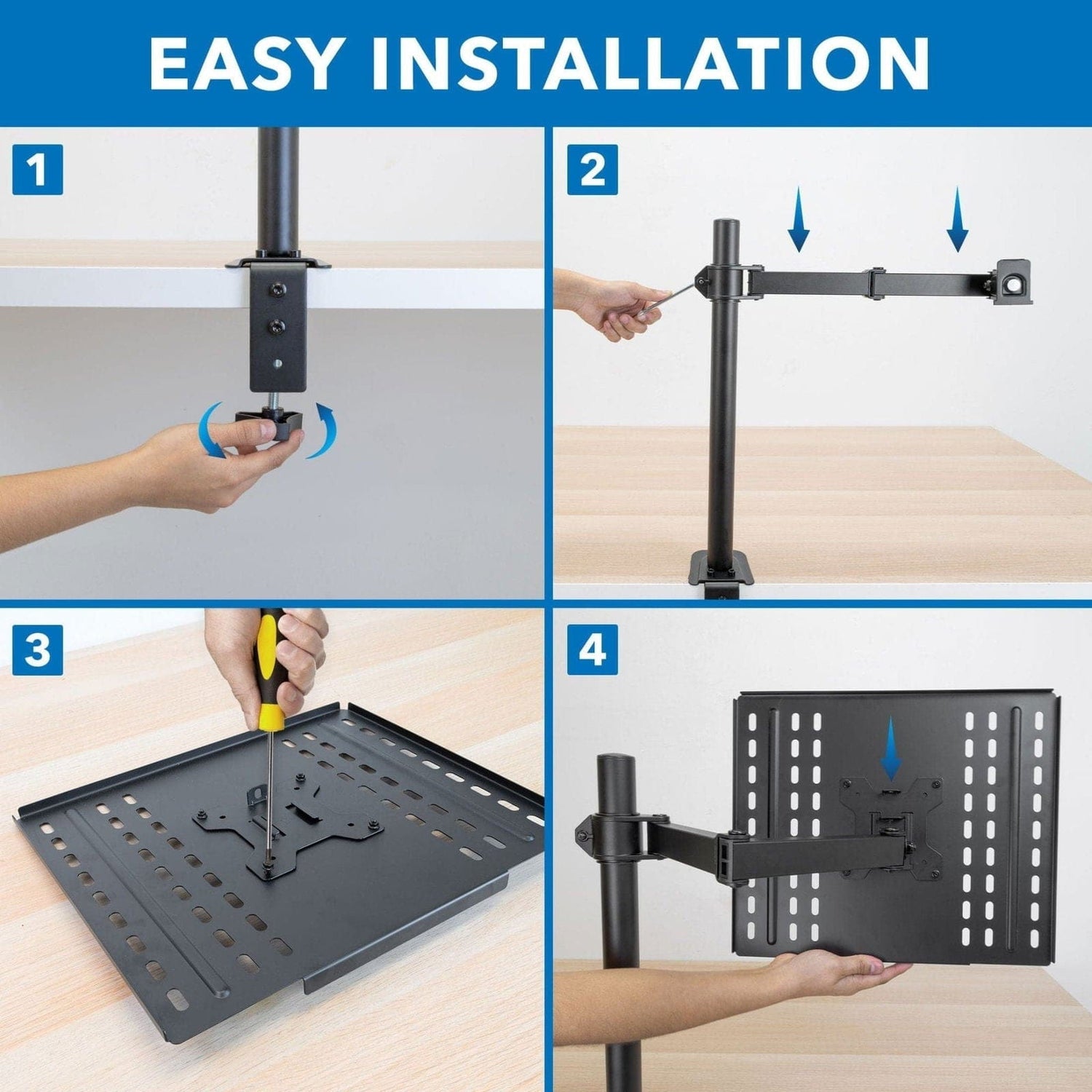 EASY INSTALLATION

1

2

3

4