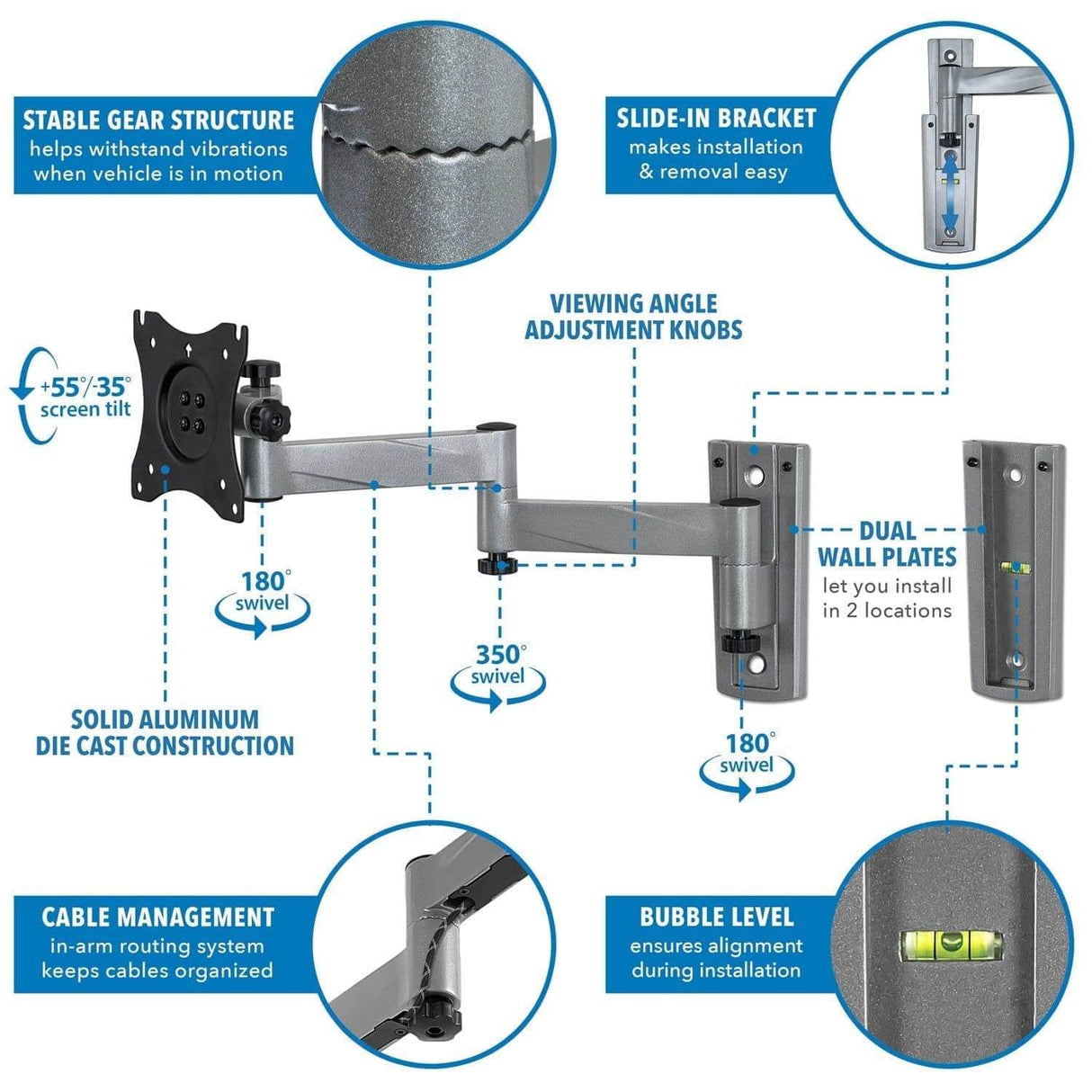 STABLE GEAR STRUCTURE
helps withstand vibrations when vehicle is in motion

SLIDE-IN BRACKET
makes installation & removal easy

VIEWING ANGLE ADJUSTMENT KNOBS

+55°/-35° screen tilt

180° swivel

350° swivel

DUAL WALL PLATES
let you install in 2 locations

SOLID ALUMINUM DIE CAST CONSTRUCTION

180° swivel

CABLE MANAGEMENT
in-arm routing system keeps cables organized

BUBBLE LEVEL
ensures alignment during installation