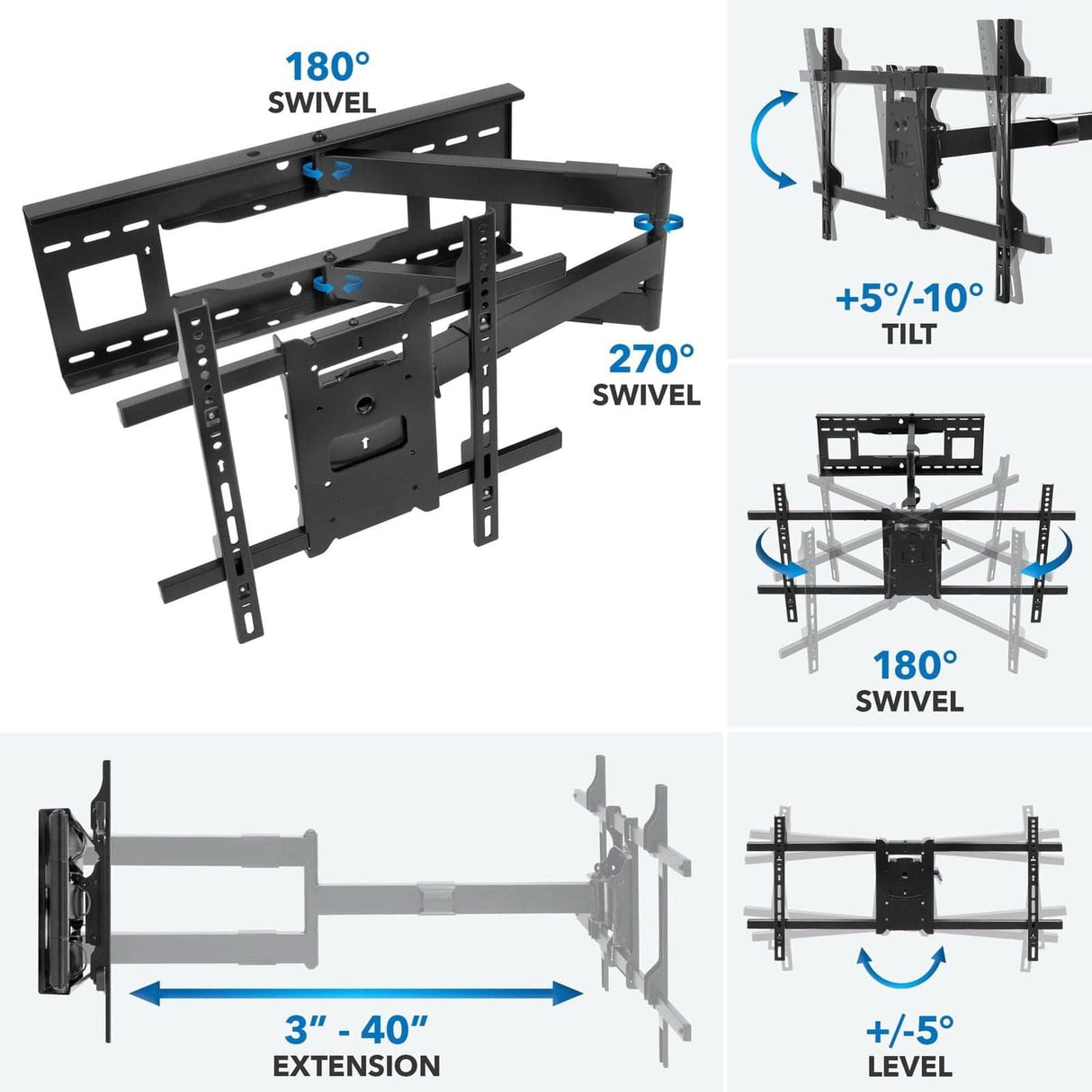 180°
SWIVEL

270°
SWIVEL

+5°/-10°
TILT

180°
SWIVEL

3" - 40"
EXTENSION

+/-5°
LEVEL