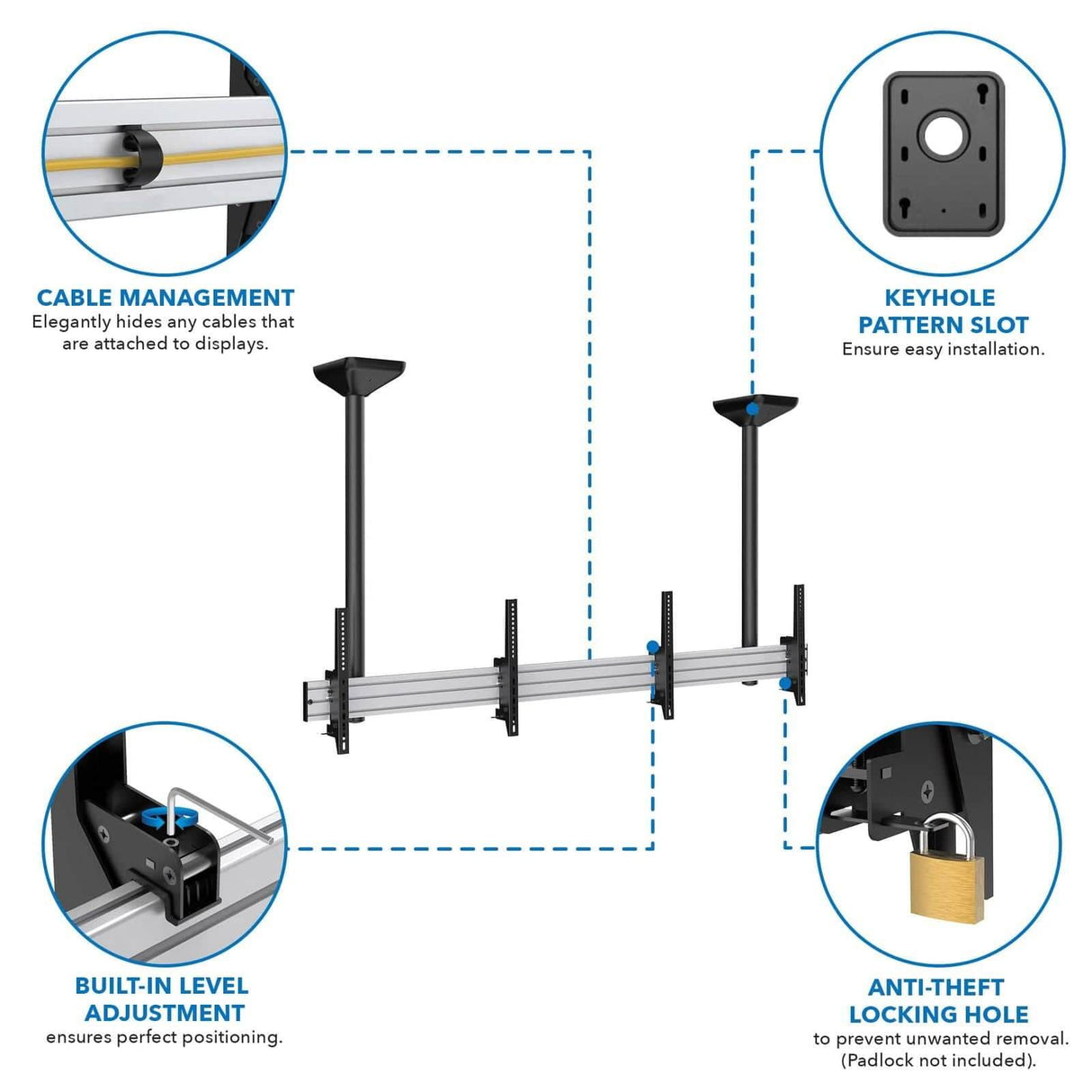 CABLE MANAGEMENT
Elegantly hides any cables that are attached to displays.

KEYHOLE PATTERN SLOT
Ensure easy installation.

BUILT-IN LEVEL ADJUSTMENT
ensures perfect positioning.

ANTI-THEFT LOCKING HOLE
to prevent unwanted removal. (Padlock not included).