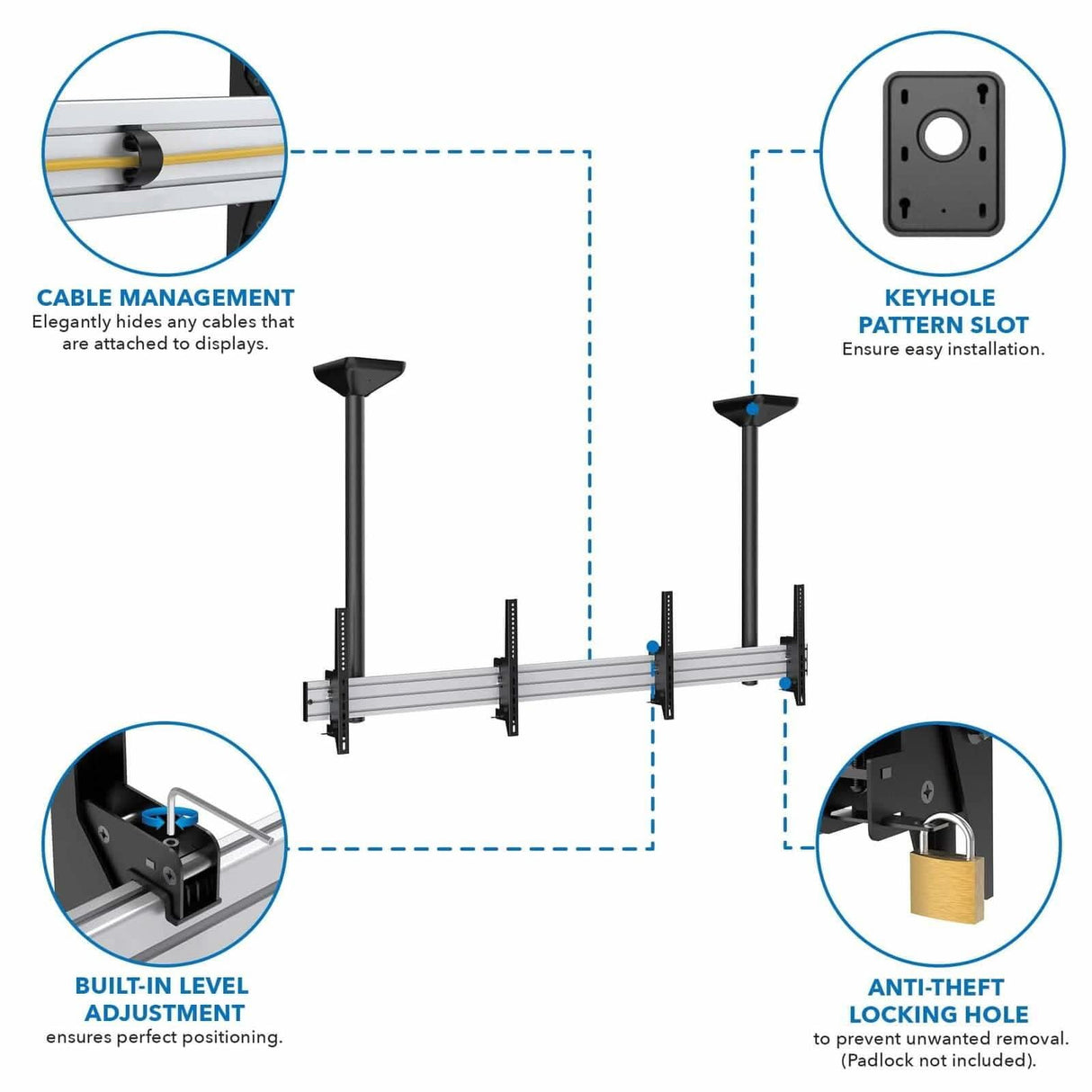 CABLE MANAGEMENT
Elegantly hides any cables that are attached to displays.

KEYHOLE PATTERN SLOT
Ensure easy installation.

BUILT-IN LEVEL ADJUSTMENT
ensures perfect positioning.

ANTI-THEFT LOCKING HOLE
to prevent unwanted removal. (Padlock not included).