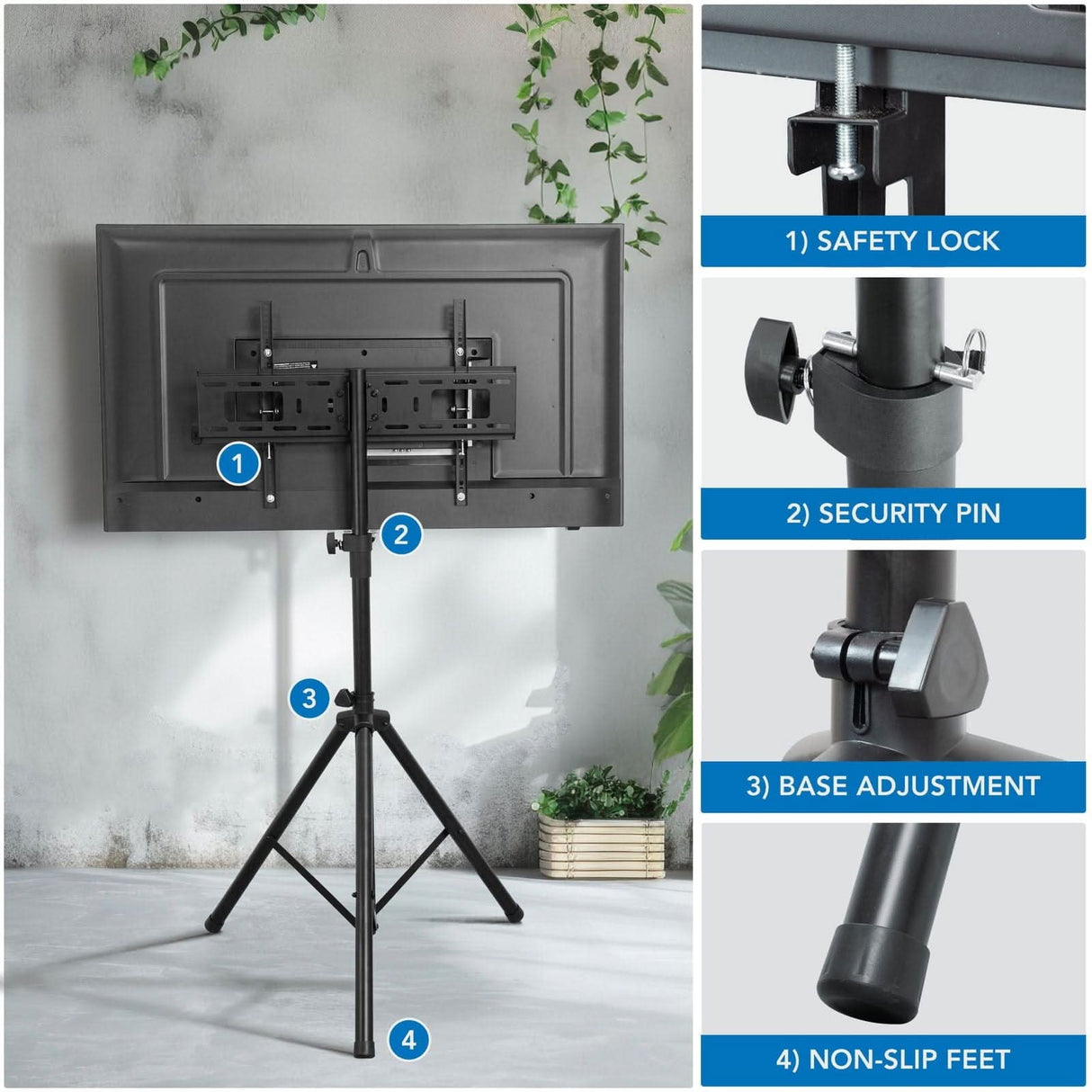 1

2

3

4

1) SAFETY LOCK

2) SECURITY PIN

3) BASE ADJUSTMENT

4) NON-SLIP FEET