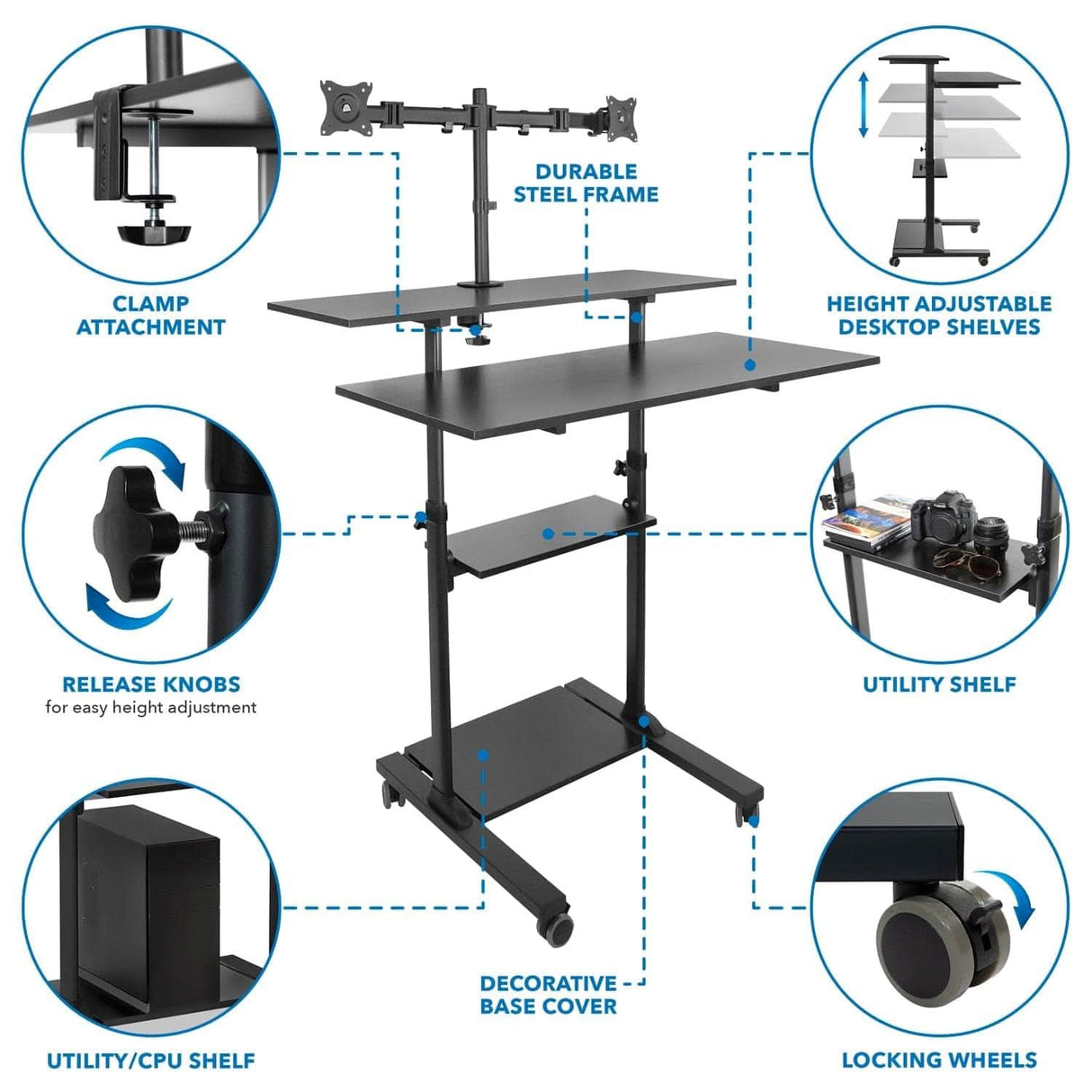 CLAMP ATTACHMENT

DURABLE STEEL FRAME

HEIGHT ADJUSTABLE DESKTOP SHELVES

RELEASE KNOBS
for easy height adjustment

UTILITY SHELF

UTILITY/CPU SHELF

DECORATIVE BASE COVER

LOCKING WHEELS