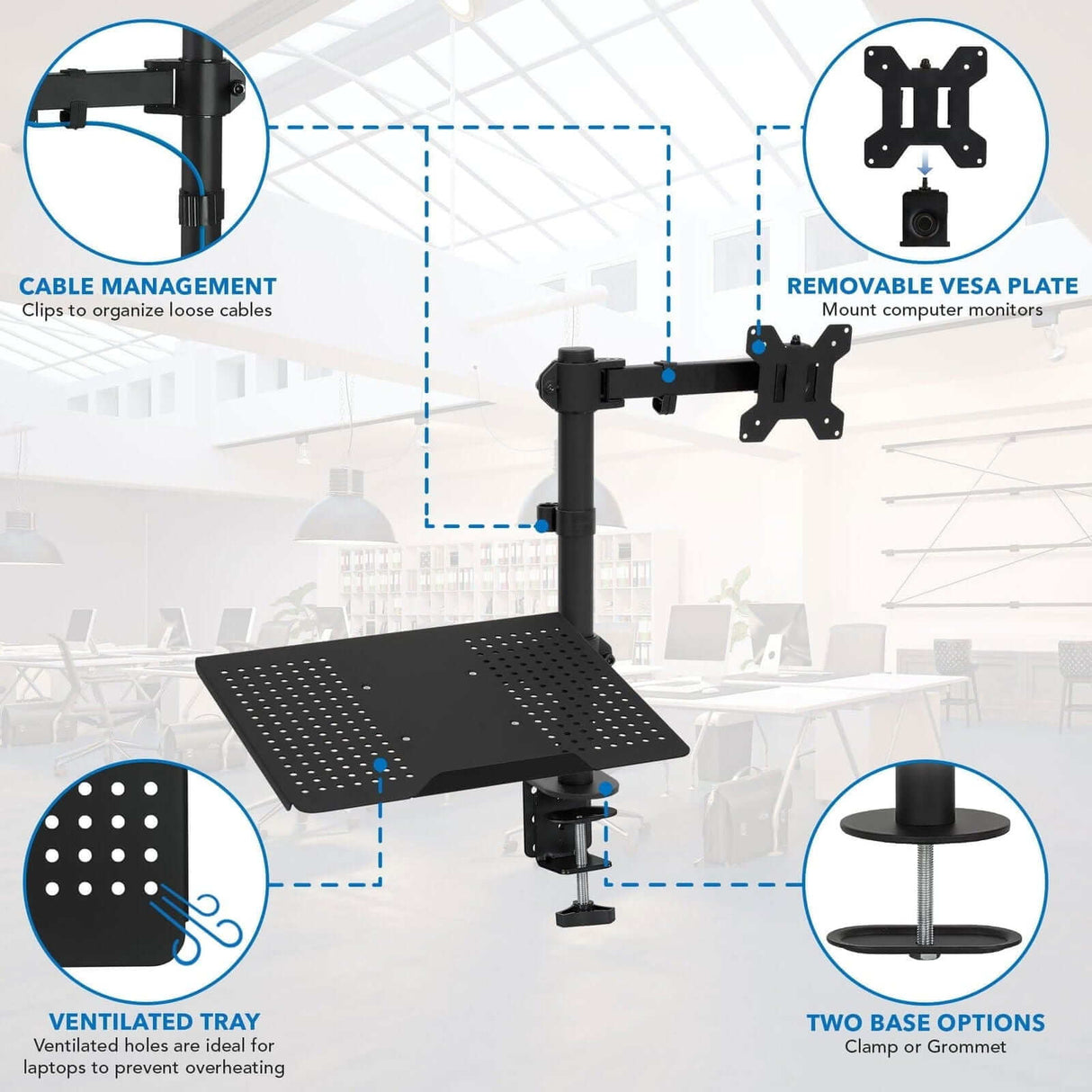 CABLE MANAGEMENT
Clips to organize loose cables

REMOVABLE VESA PLATE
Mount computer monitors

VENTILATED TRAY
Ventilated holes are ideal for laptops to prevent overheating

TWO BASE OPTIONS
Clamp or Grommet