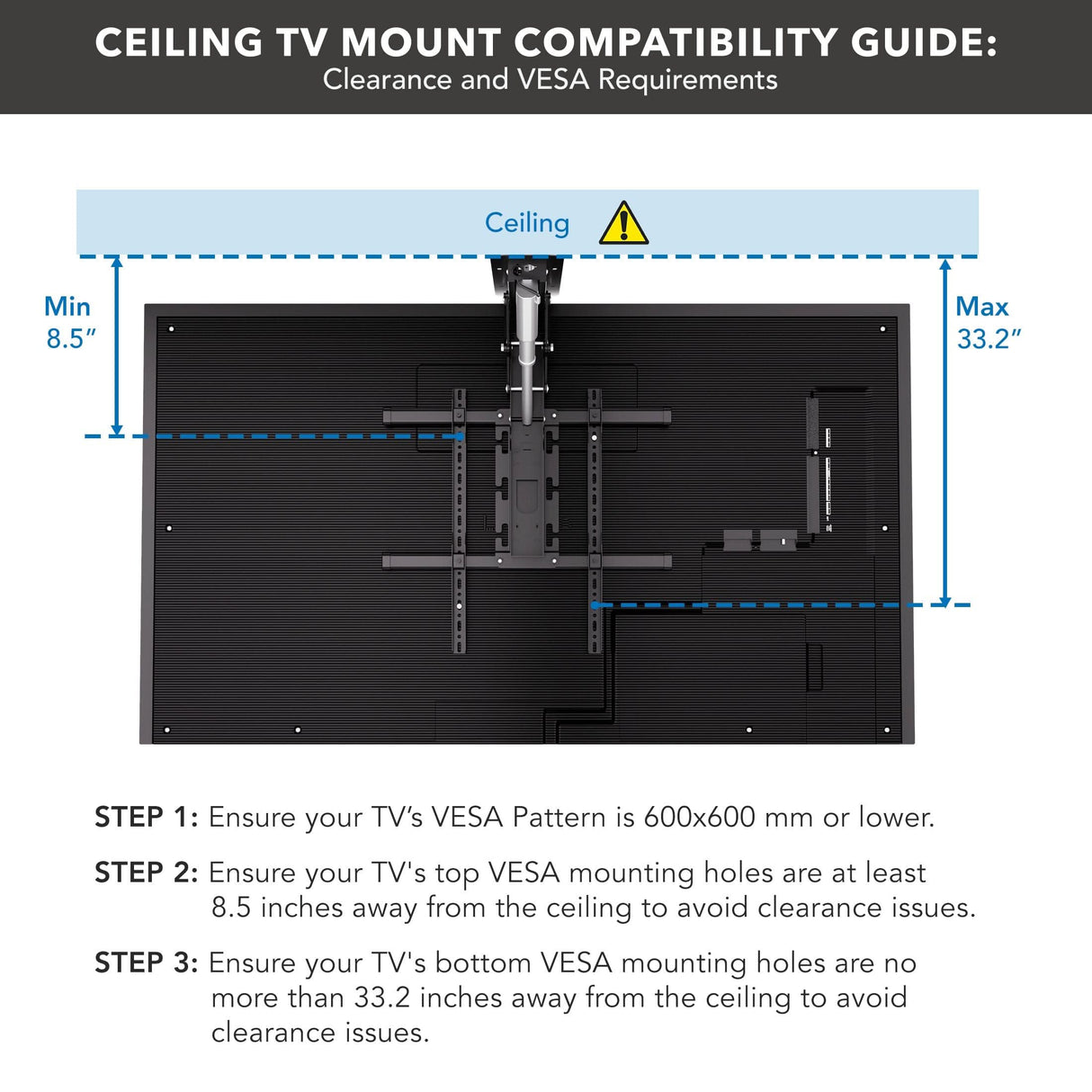 CEILING TV MOUNT COMPATIBILITY GUIDE:
Clearance and VESA Requirements

Ceiling

Min
8.5″

Max
33.2″

STEP 1: Ensure your TV’s VESA Pattern is 600x600 mm or lower.

STEP 2: Ensure your TV's top VESA mounting holes are at least 8.5 inches away from the ceiling to avoid clearance issues.

STEP 3: Ensure your TV's bottom VESA mounting holes are no more than 33.2 inches away from the ceiling to avoid clearance issues.