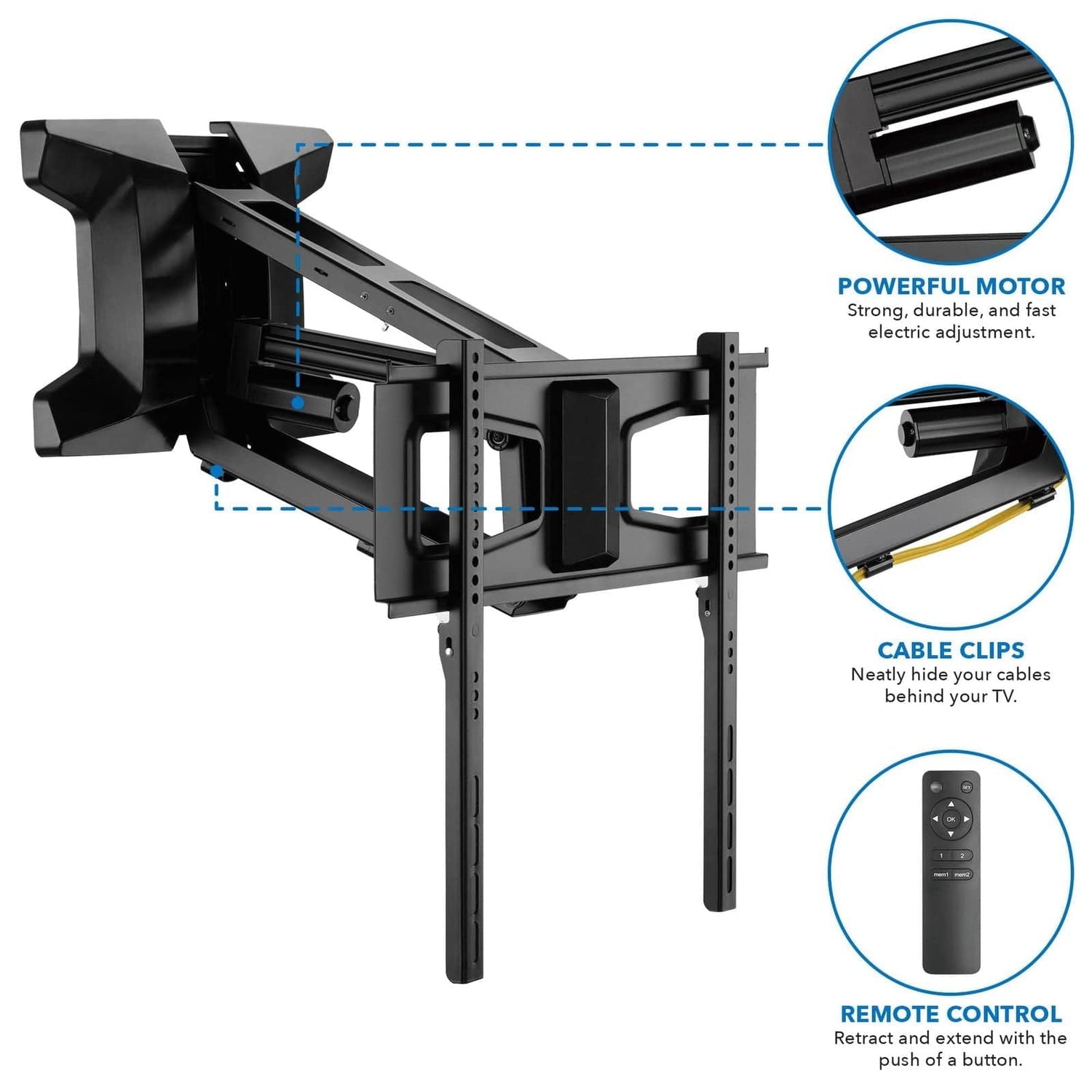 POWERFUL MOTOR
Strong, durable, and fast electric adjustment.

CABLE CLIPS
Neatly hide your cables behind your TV.

SET
OK
1 2
mem1 mem2

REMOTE CONTROL
Retract and extend with the push of a button.