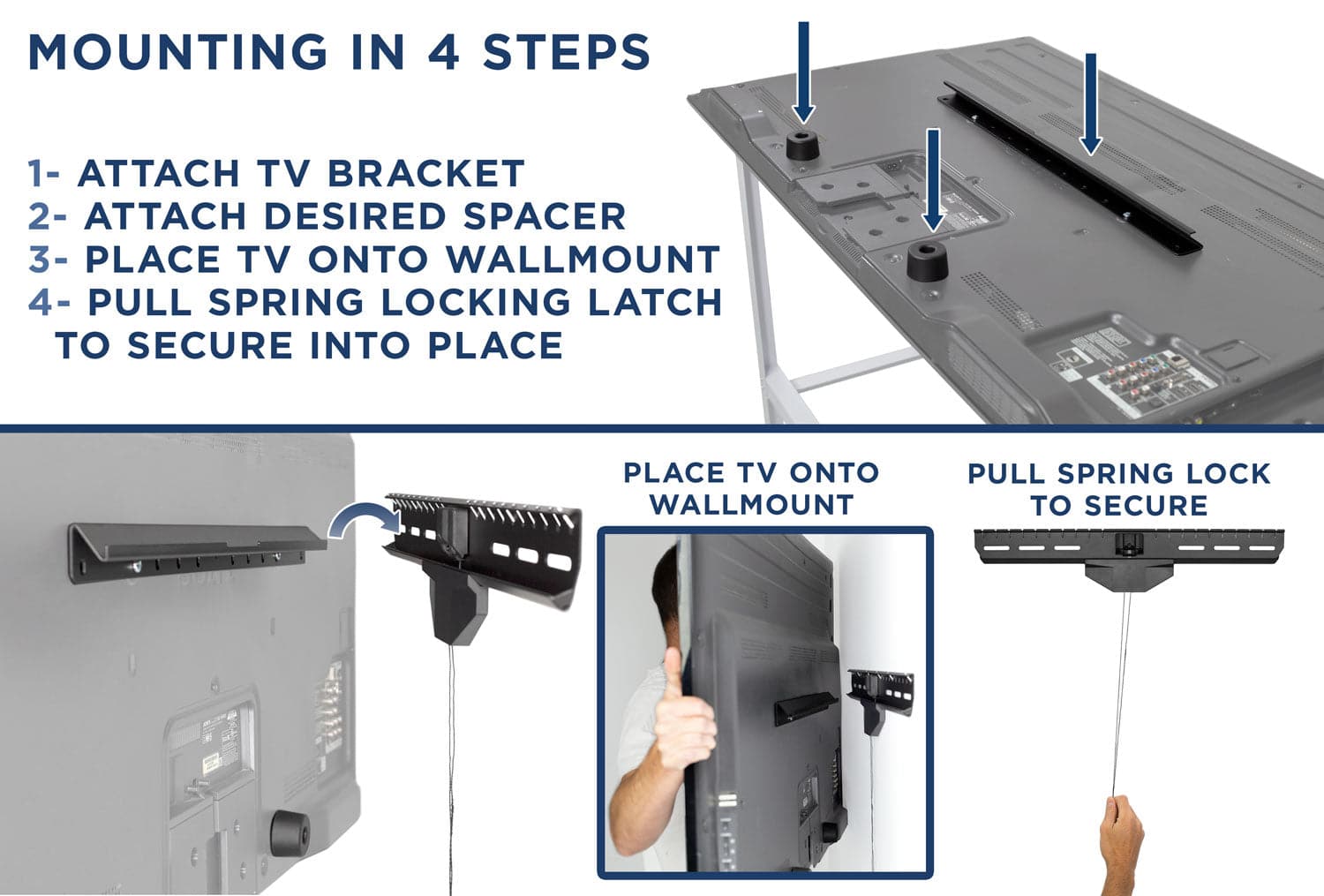 MOUNTING IN 4 STEPS

1- ATTACH TV BRACKET
2- ATTACH DESIRED SPACER
3- PLACE TV ONTO WALLMOUNT
4- PULL SPRING LOCKING LATCH TO SECURE INTO PLACE

PLACE TV ONTO WALLMOUNT

PULL SPRING LOCK TO SECURE