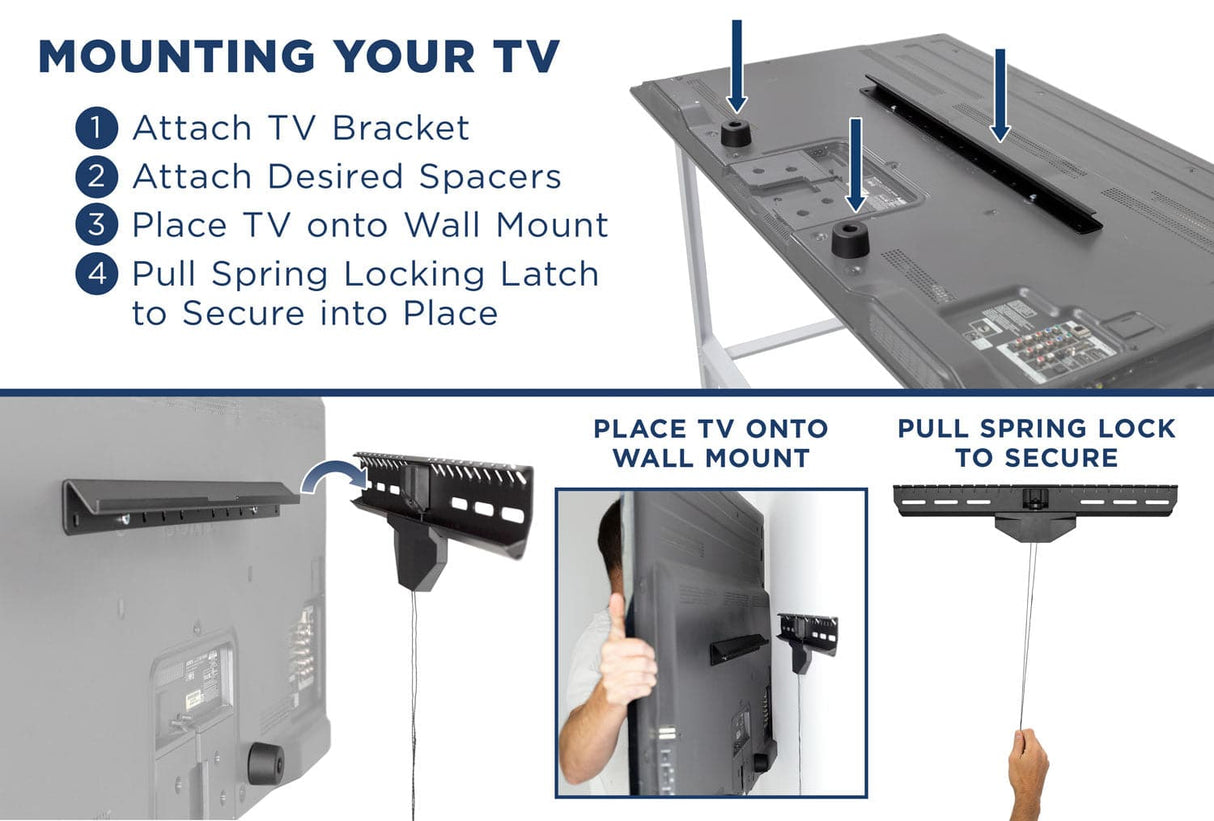 MOUNTING YOUR TV

1 Attach TV Bracket
2 Attach Desired Spacers
3 Place TV onto Wall Mount
4 Pull Spring Locking Latch to Secure into Place

PLACE TV ONTO WALL MOUNT

PULL SPRING LOCK TO SECURE