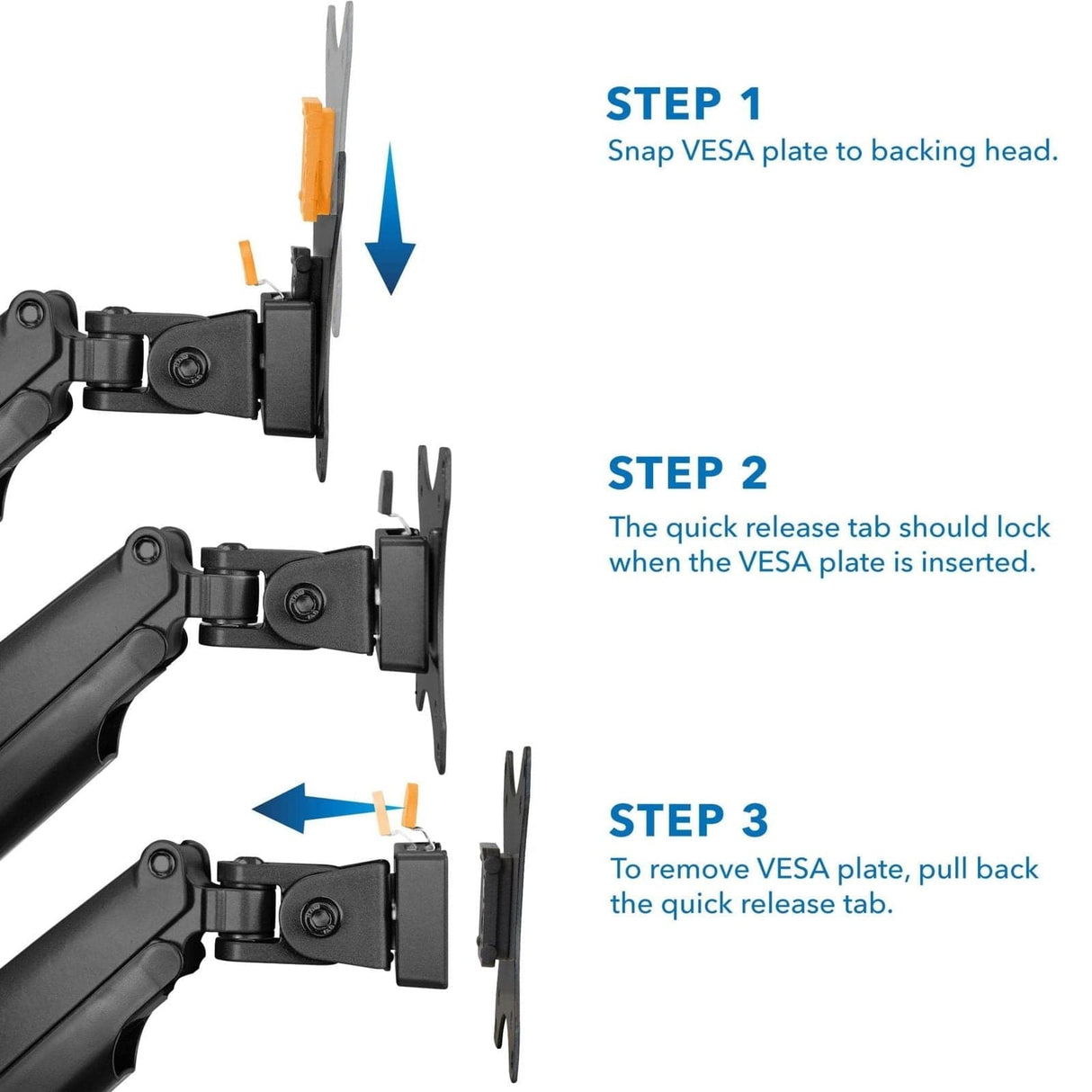 STEP 1
Snap VESA plate to backing head.

STEP 2
The quick release tab should lock when the VESA plate is inserted.

STEP 3
To remove VESA plate, pull back the quick release tab.