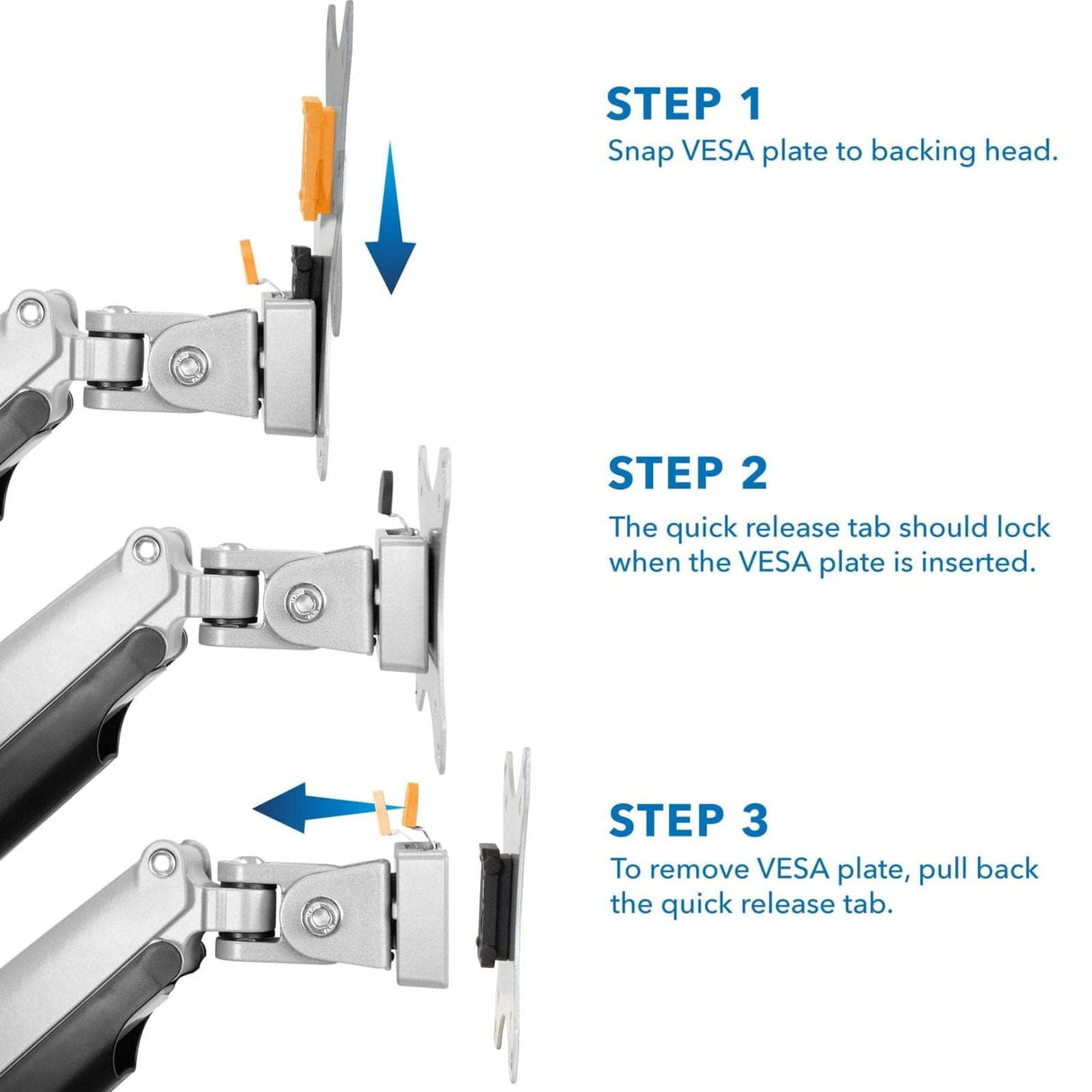 STEP 1
Snap VESA plate to backing head.

STEP 2
The quick release tab should lock when the VESA plate is inserted.

STEP 3
To remove VESA plate, pull back the quick release tab.