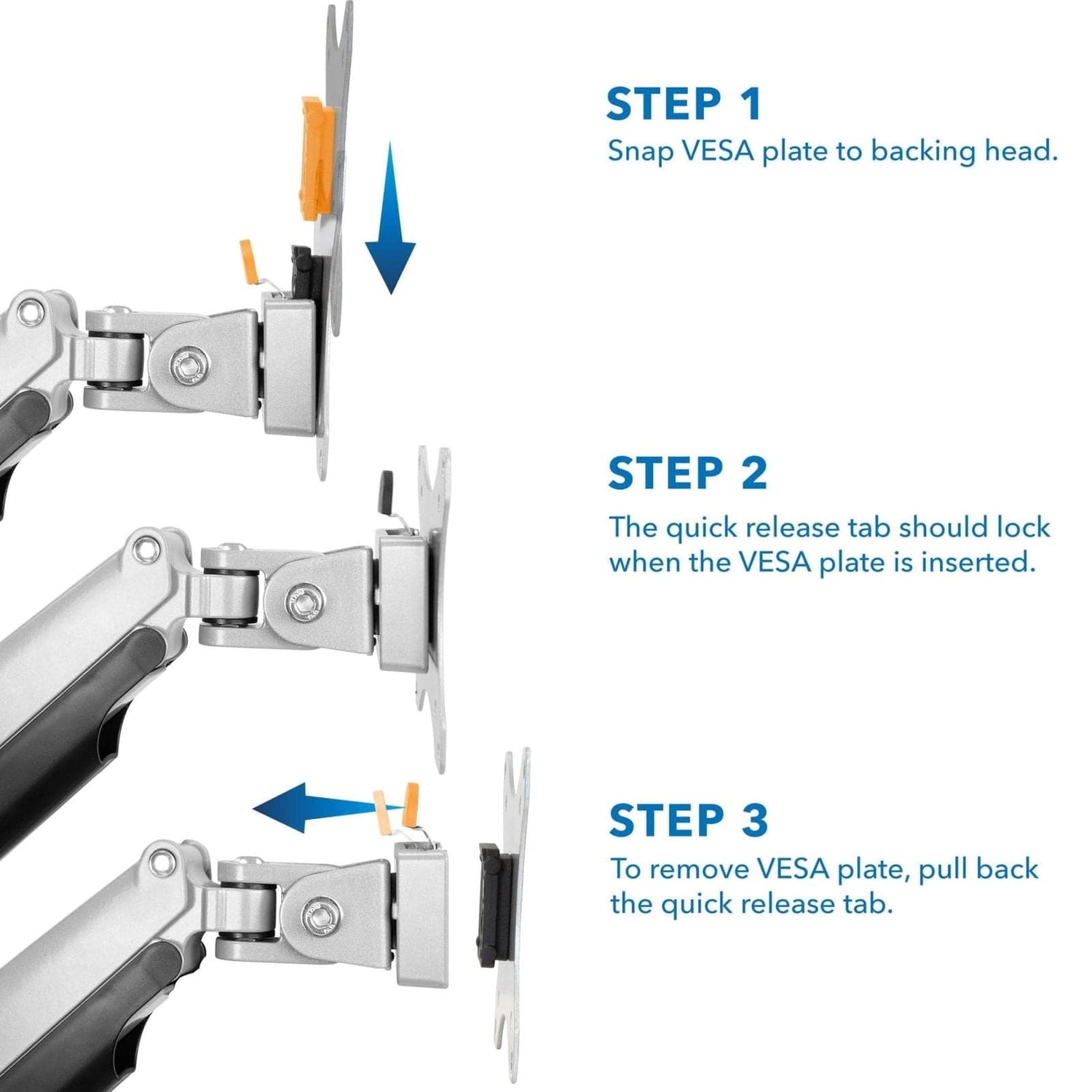 STEP 1
Snap VESA plate to backing head.

STEP 2
The quick release tab should lock when the VESA plate is inserted.

STEP 3
To remove VESA plate, pull back the quick release tab.