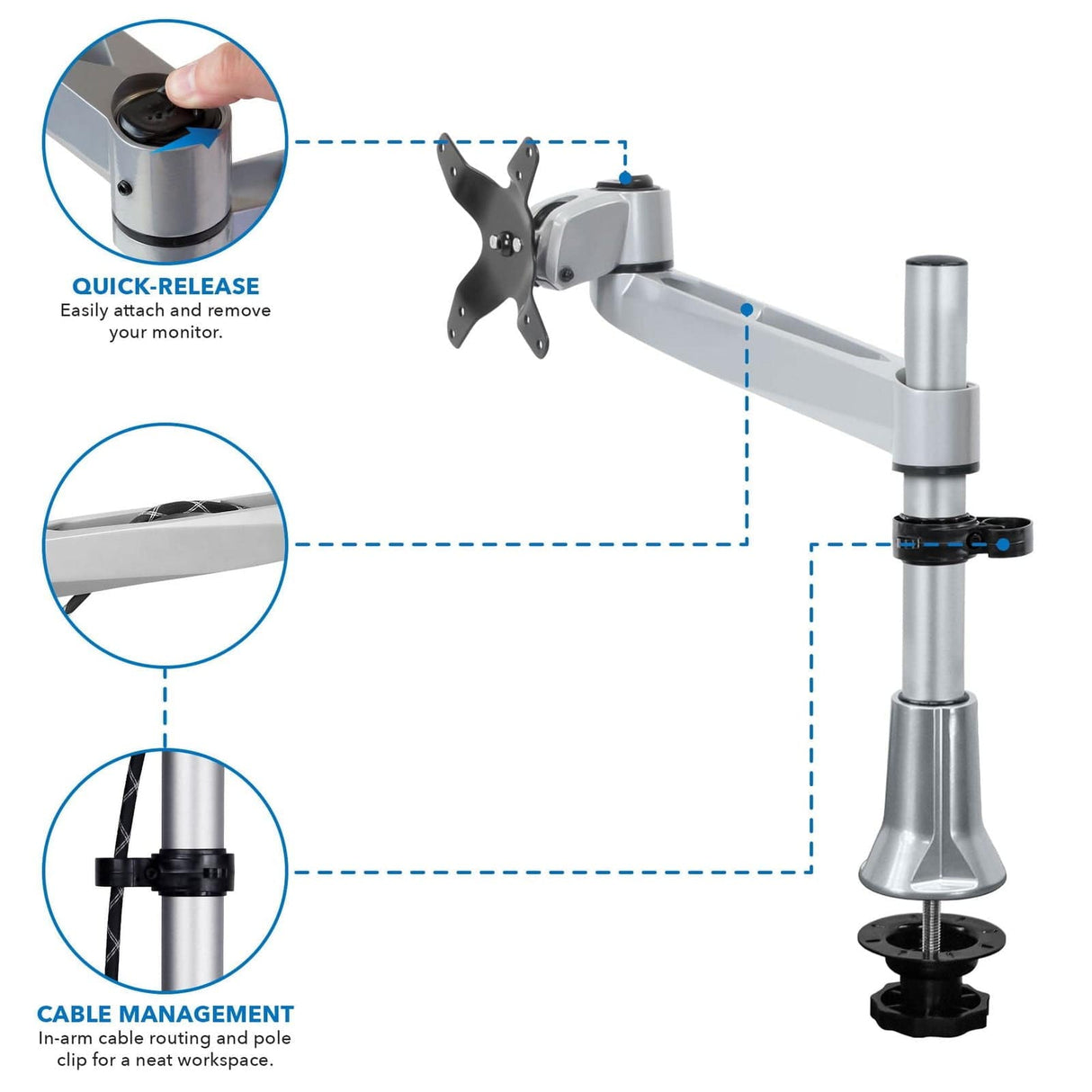 QUICK-RELEASE
Easily attach and remove your monitor.

CABLE MANAGEMENT
In-arm cable routing and pole clip for a neat workspace.