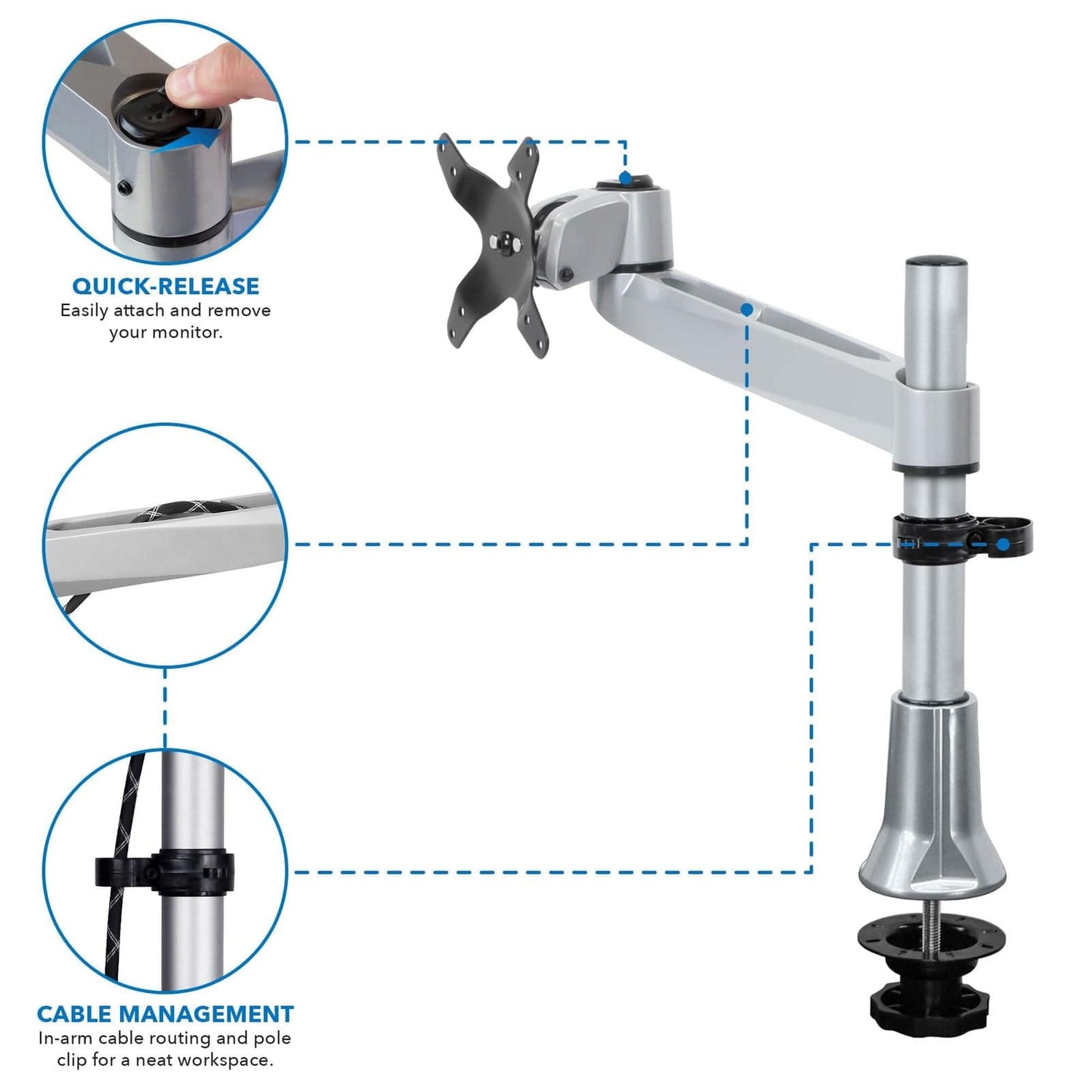 QUICK-RELEASE
Easily attach and remove your monitor.

CABLE MANAGEMENT
In-arm cable routing and pole clip for a neat workspace.