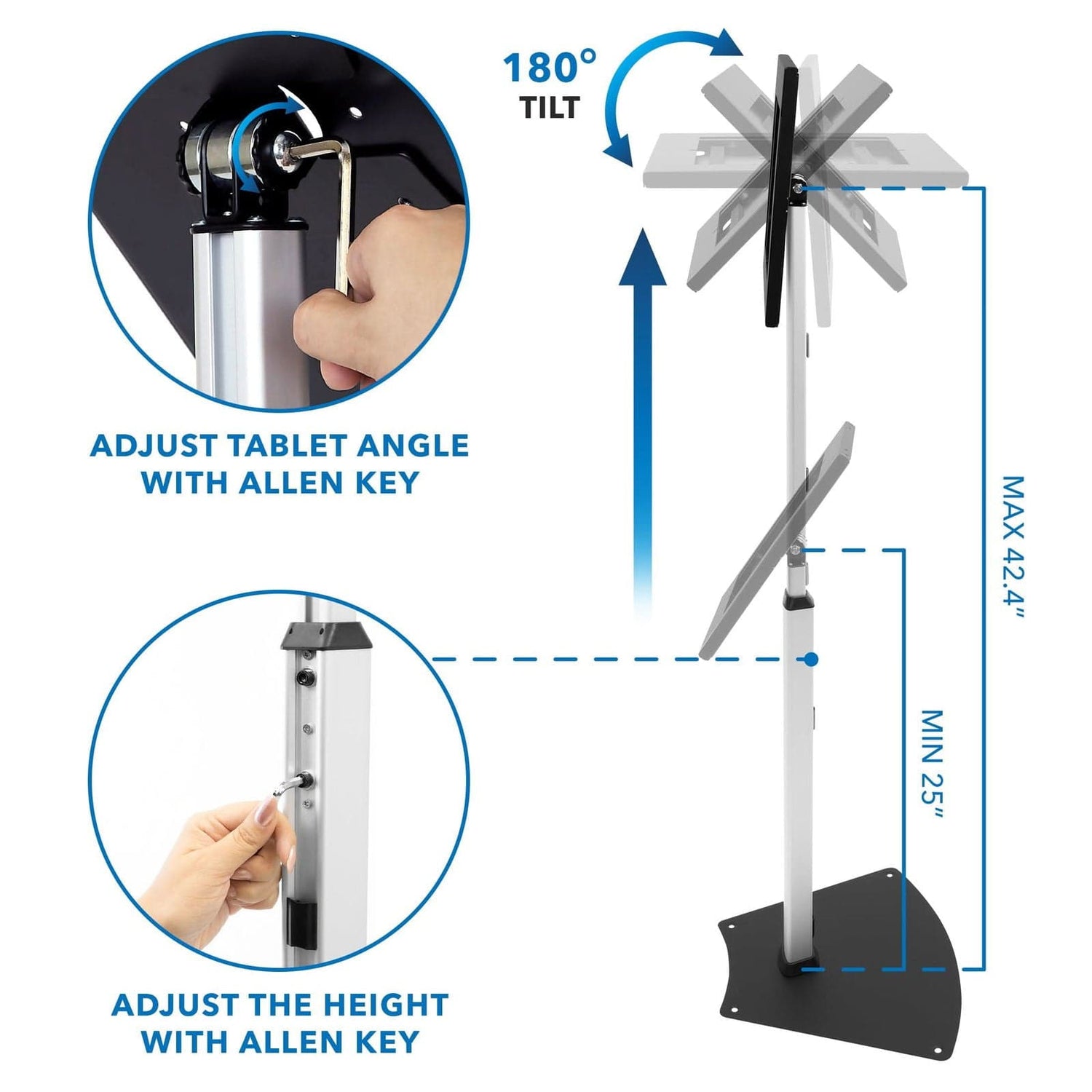 180°
TILT

ADJUST TABLET ANGLE WITH ALLEN KEY

MAX 42.4"

MIN 25"

ADJUST THE HEIGHT WITH ALLEN KEY