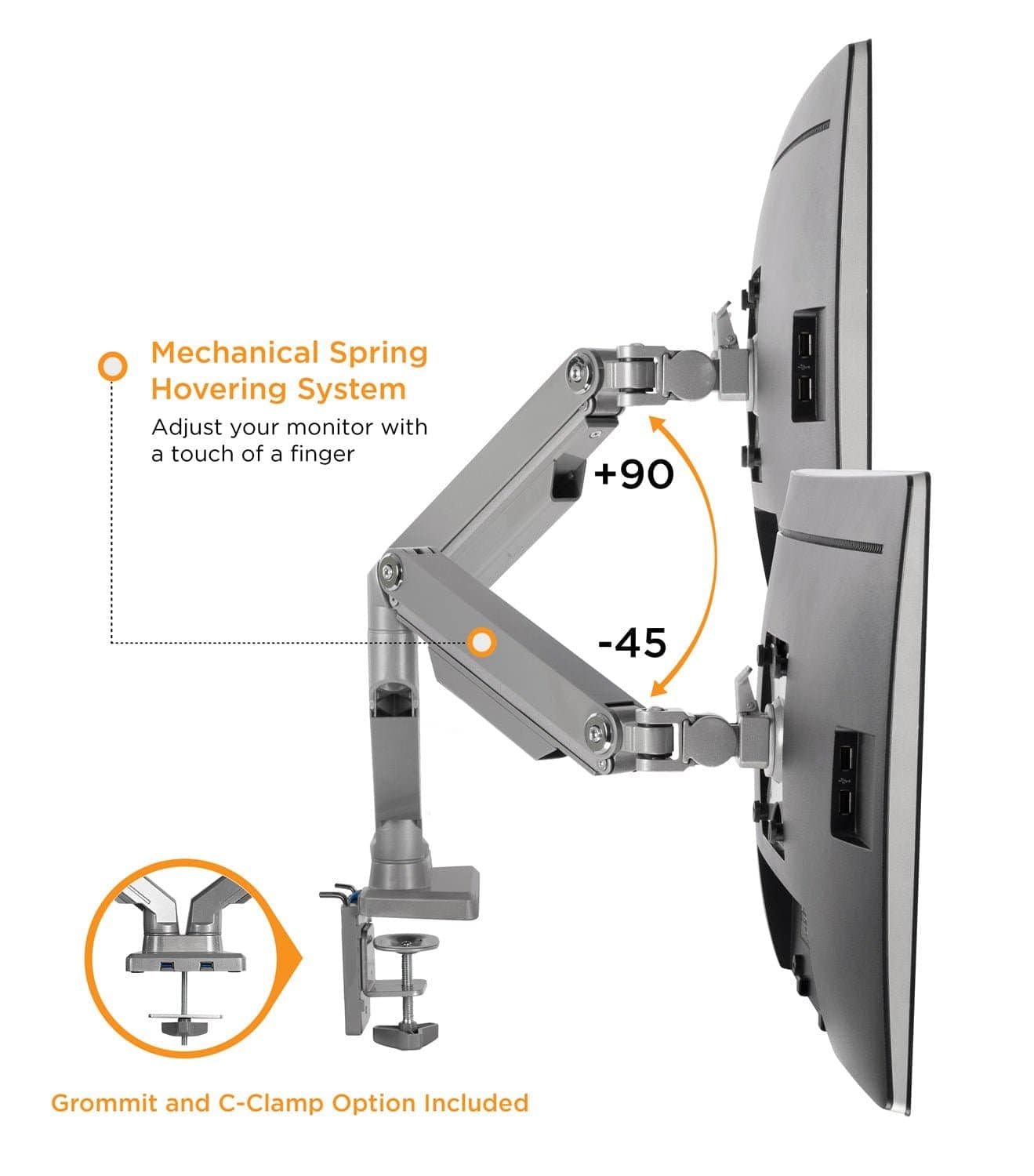 Mechanical Spring Hovering System

Adjust your monitor with a touch of a finger

+90

-45

Grommit and C-Clamp Option Included