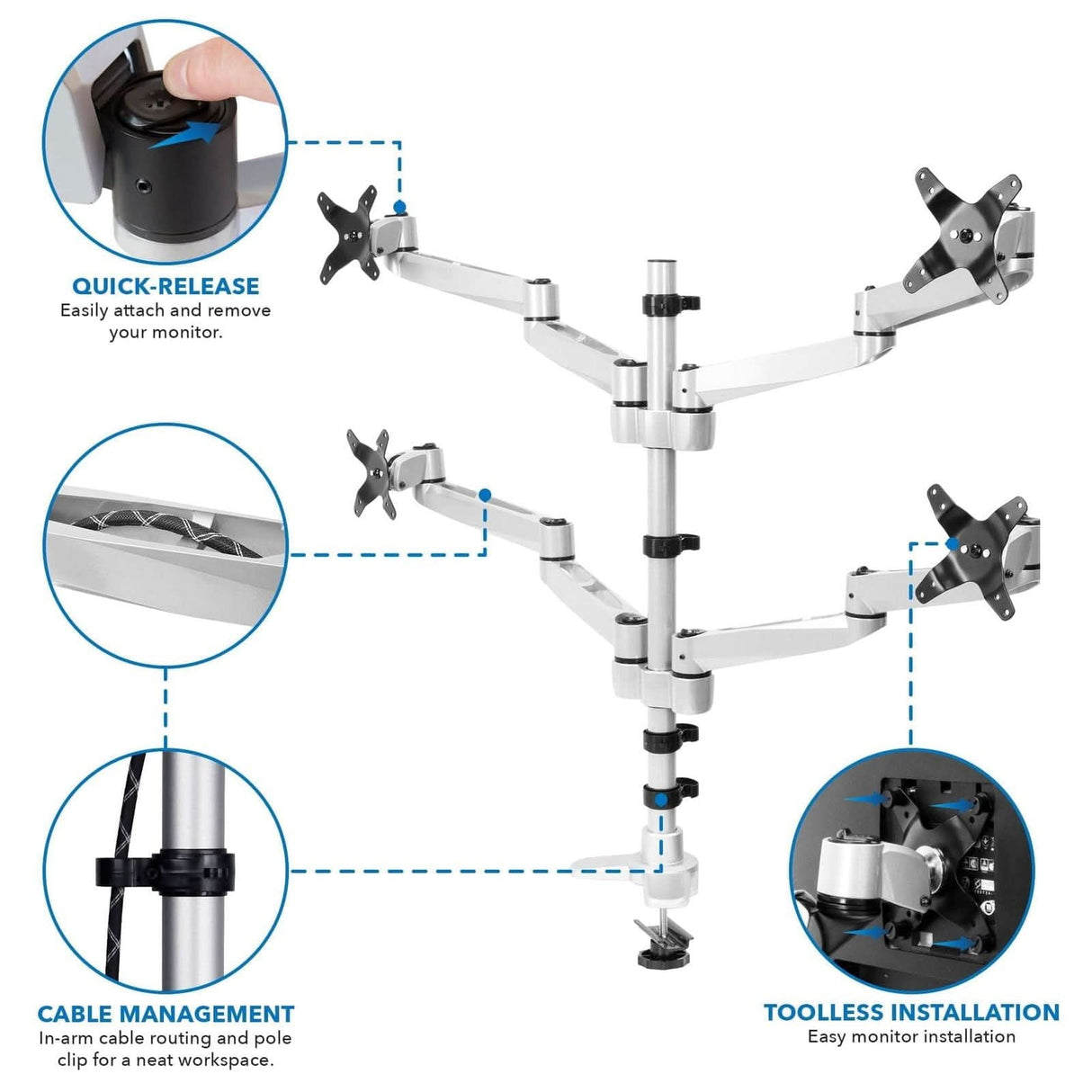 QUICK-RELEASE
Easily attach and remove your monitor.

CABLE MANAGEMENT
In-arm cable routing and pole clip for a neat workspace.

TOOLLESS INSTALLATION
Easy monitor installation