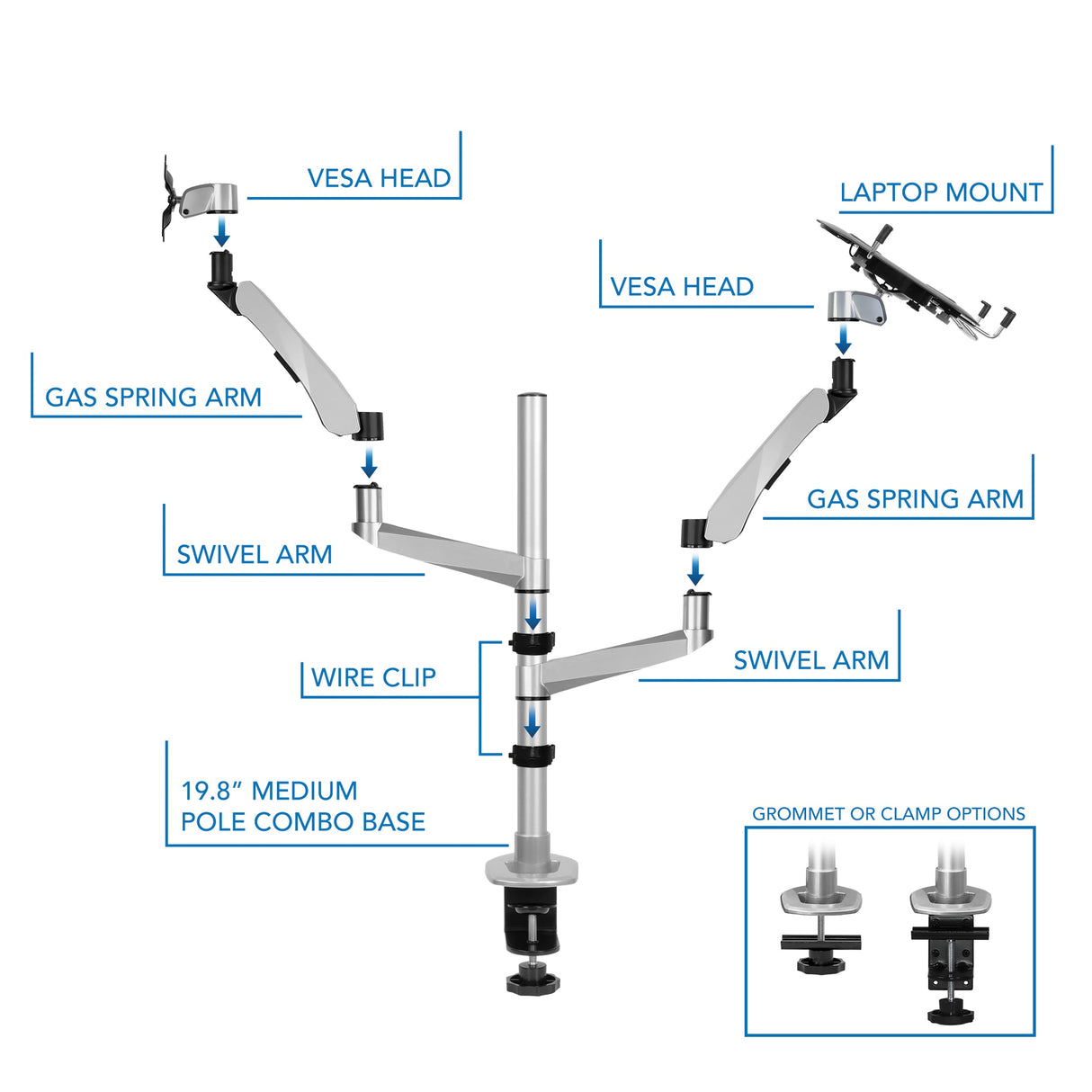 VESA HEAD

LAPTOP MOUNT

VESA HEAD

GAS SPRING ARM

GAS SPRING ARM

SWIVEL ARM

SWIVEL ARM

WIRE CLIP

19.8” MEDIUM POLE COMBO BASE

GROMMET OR CLAMP OPTIONS