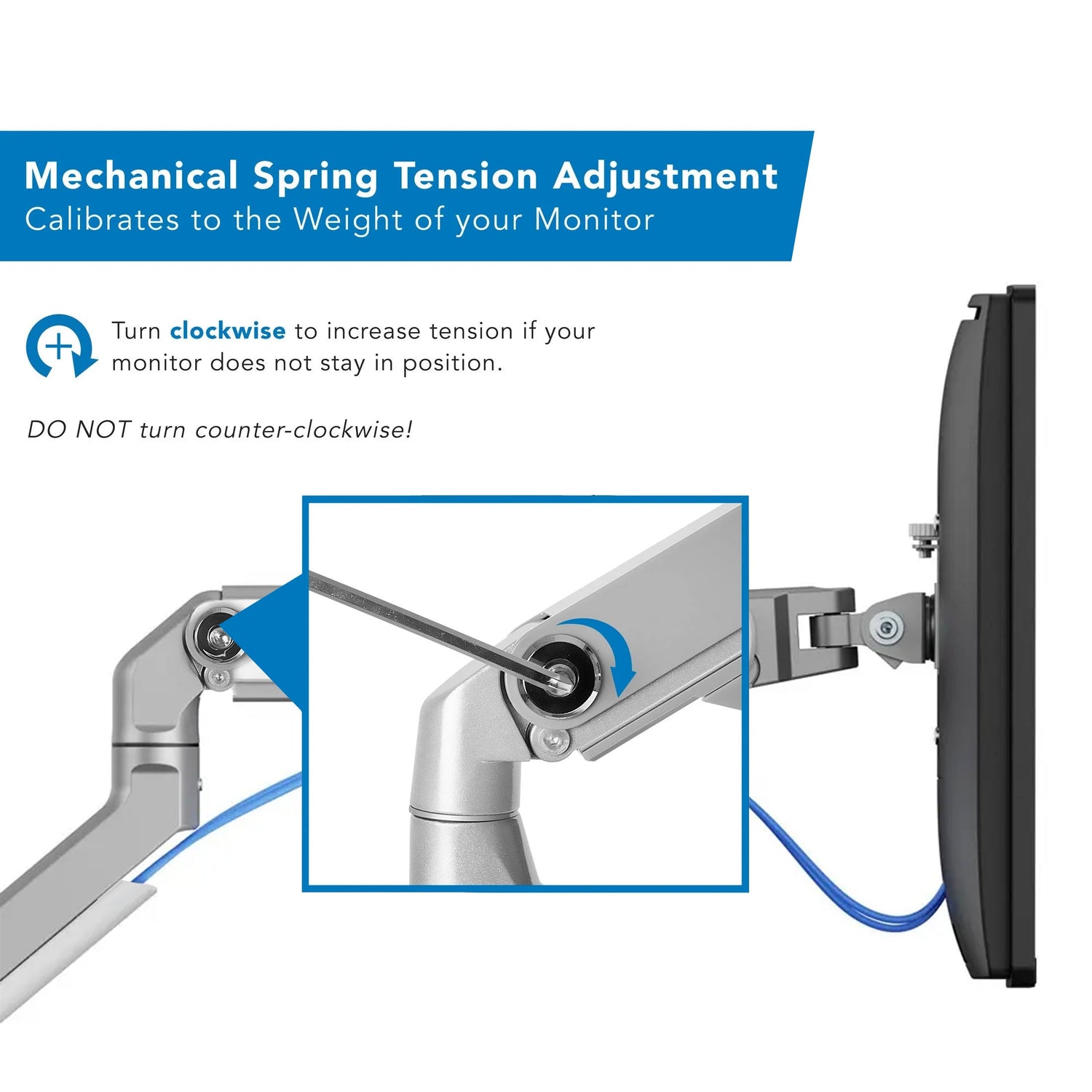 Mechanical Spring Tension Adjustment
Calibrates to the Weight of your Monitor

Turn clockwise to increase tension if your monitor does not stay in position.

DO NOT turn counter-clockwise!